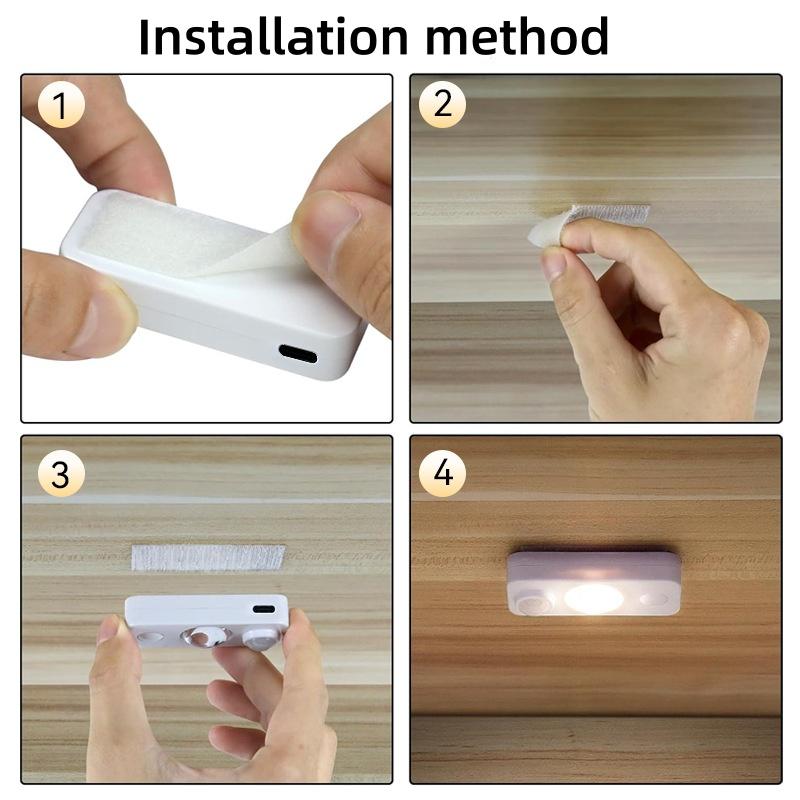 Installation method

1

2

3

4