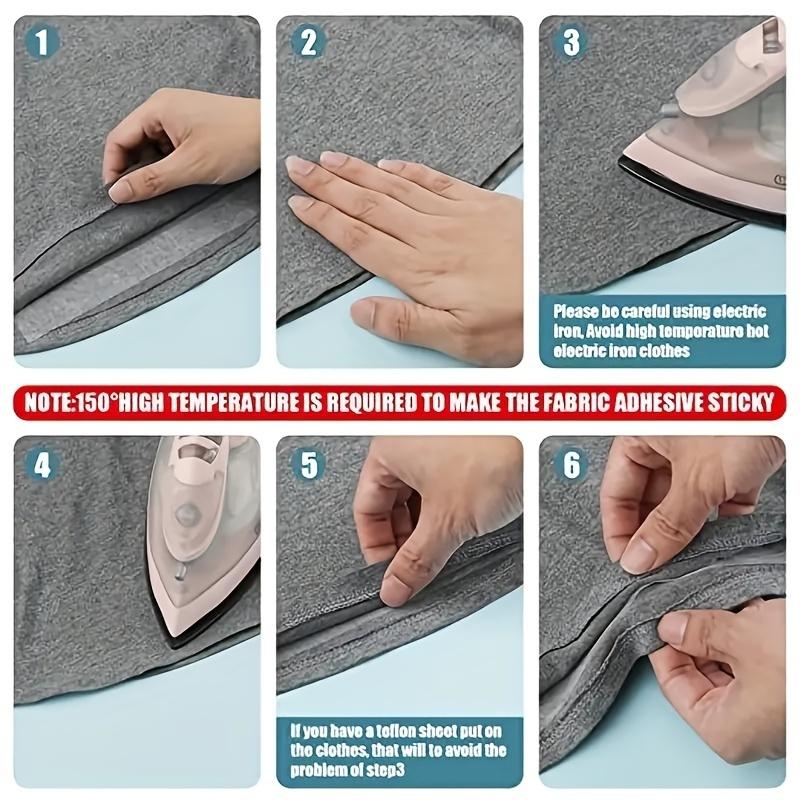 1

2

3

Please be careful using electric iron, Avoid high temperature hot electric iron clothes

NOTE:150°HIGH TEMPERATURE IS REQUIRED TO MAKE THE FABRIC ADHESIVE STICKY

4

5

If you have a teflon sheet put on the clothes, that will to avoid the problem of step3

6