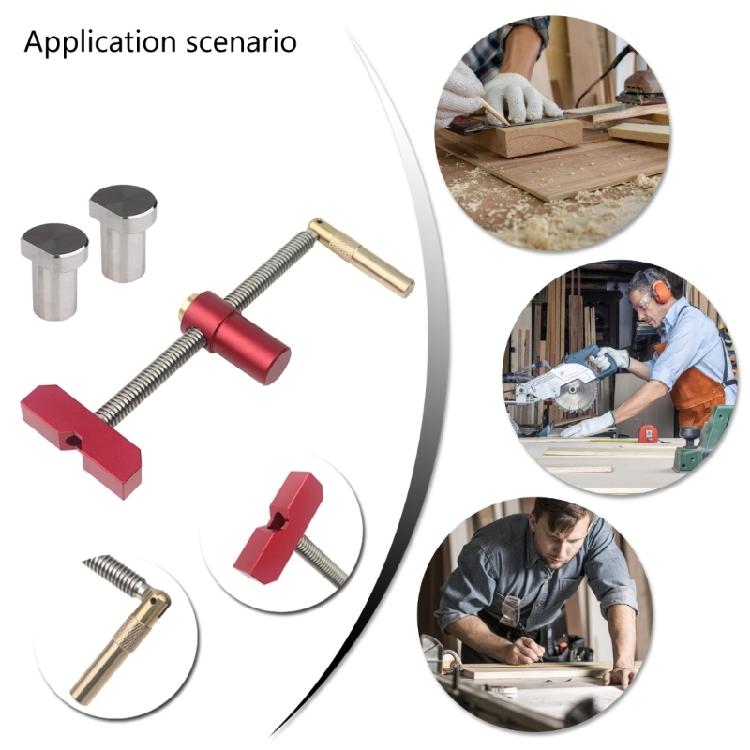 Application scenario