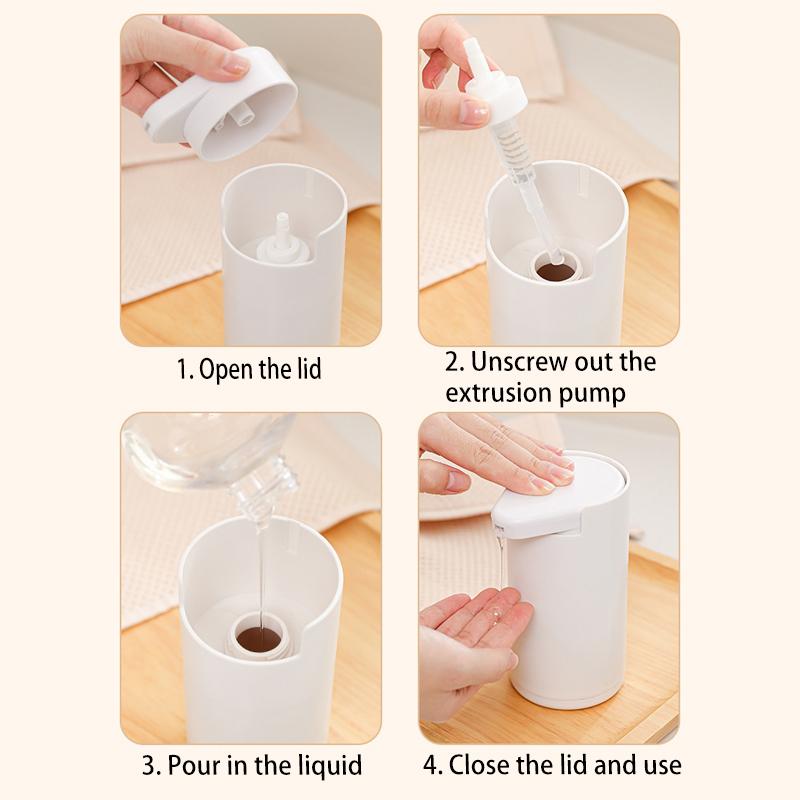 1. Open the lid

2. Unscrew out the extrusion pump

3. Pour in the liquid

4. Close the lid and use