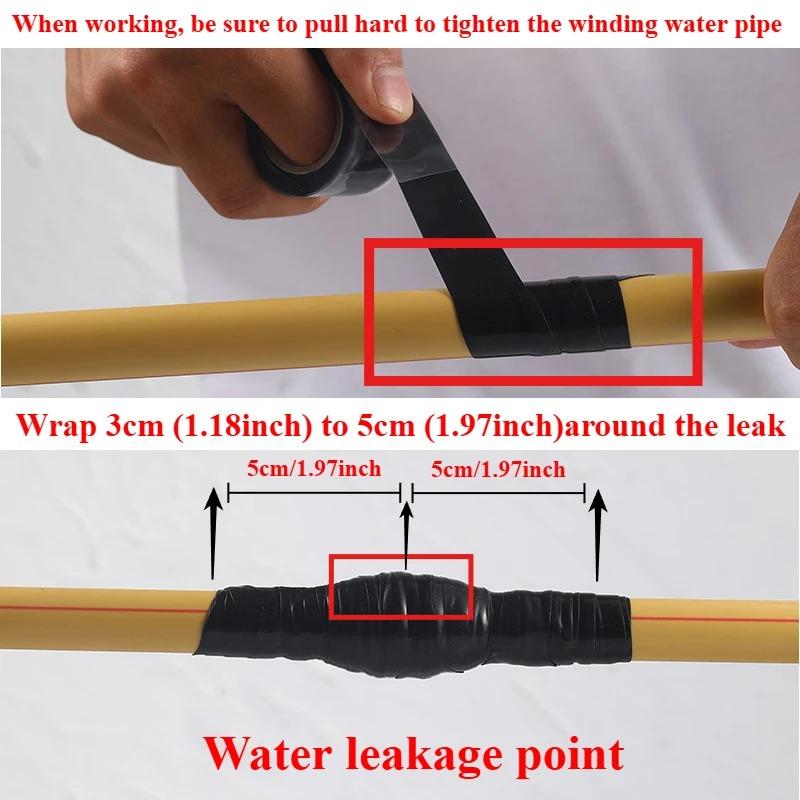 When working, be sure to pull hard to tighten the winding water pipe

Wrap 3cm (1.18inch) to 5cm (1.97inch)around the leak

5cm/1.97inch

5cm/1.97inch

Water leakage point