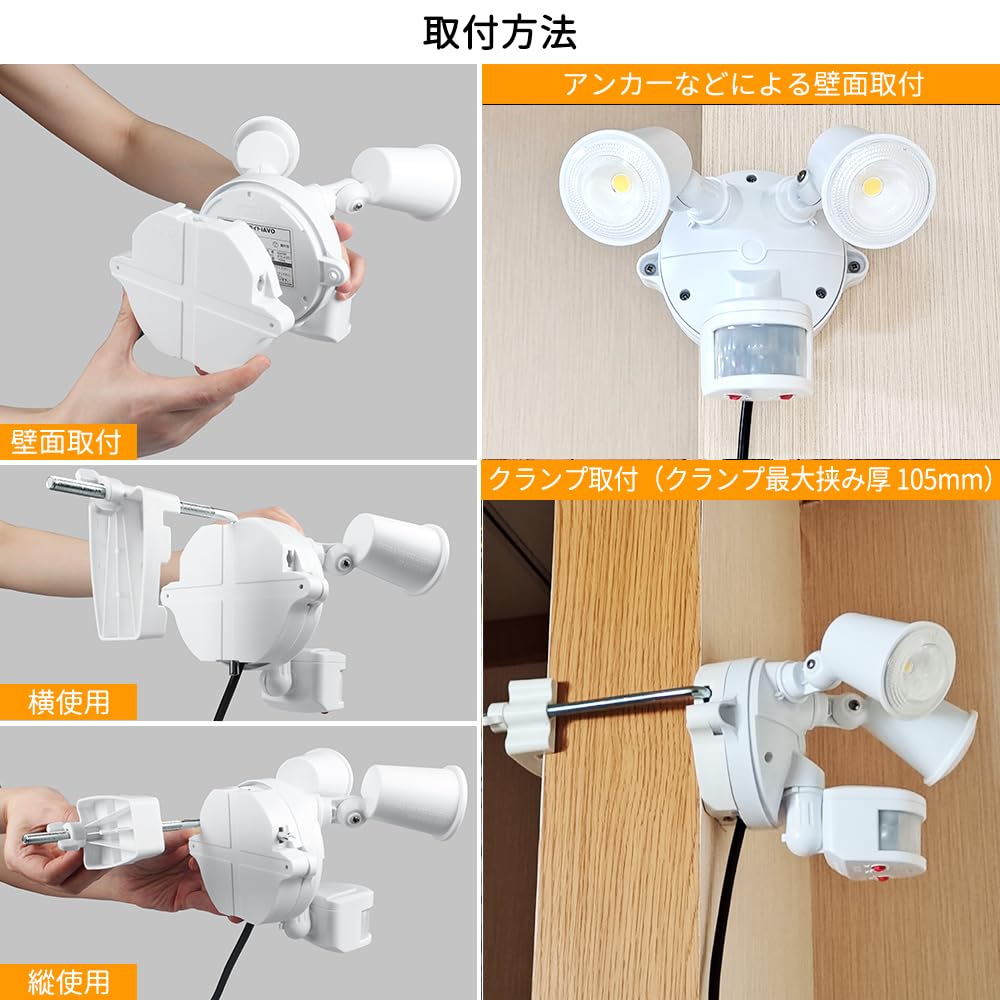 取付方法

壁面取付

横使用

縦使用

アンカーなどによる壁面取付

クランプ取付（クランプ最大挟み厚 105mm）