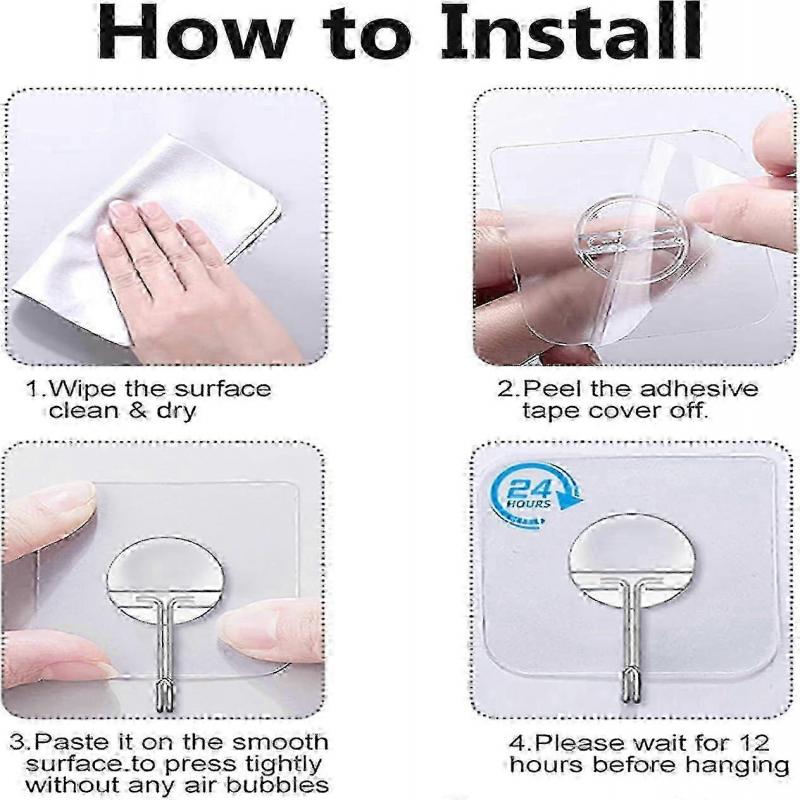 How to Install

1.Wipe the surface clean & dry

2.Peel the adhesive tape cover off.

3.Paste it on the smooth surface.to press tightly without any air bubbles

24 HOURS

4.Please wait for 12 hours before hanging