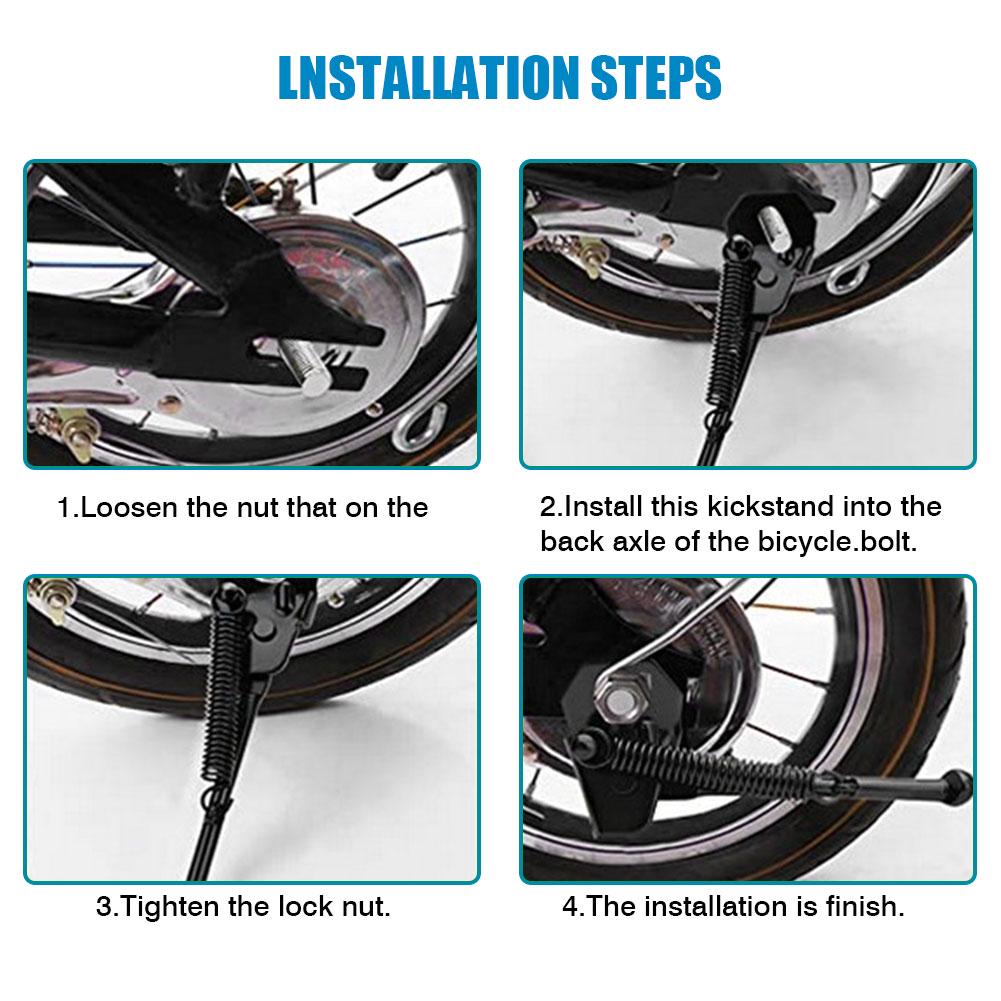 LNSTALLATION STEPS

1.Loosen the nut that on the

2.Install this kickstand into the back axle of the bicycle.bolt.

3.Tighten the lock nut.

4.The installation is finish.