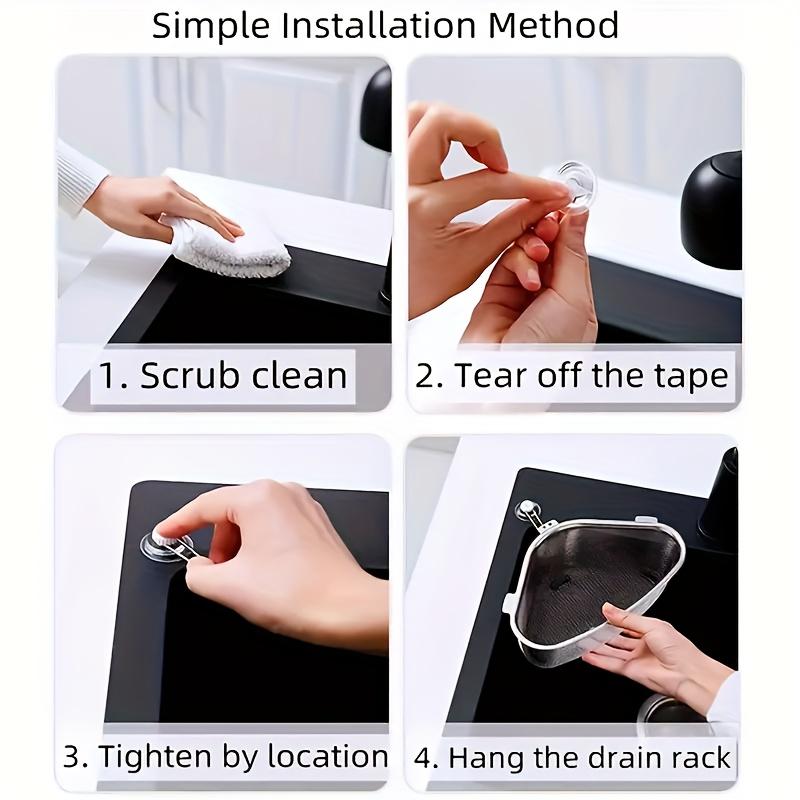 Simple Installation Method

1. Scrub clean

2. Tear off the tape

3. Tighten by location

4. Hang the drain rack