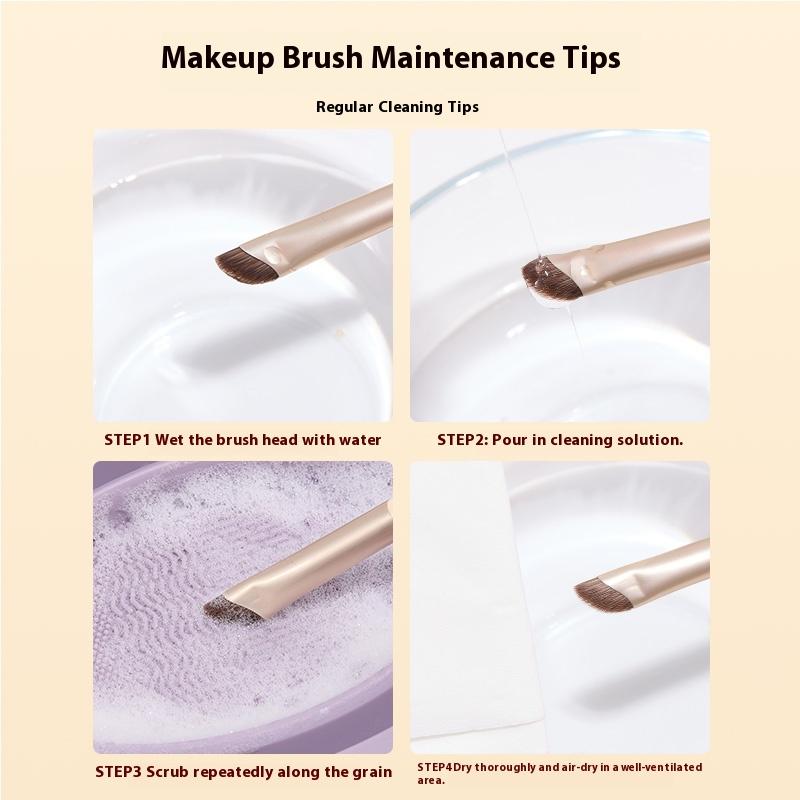 Makeup Brush Maintenance Tips

Regular Cleaning Tips

STEP1 Wet the brush head with water

STEP2: Pour in cleaning solution.

STEP3 Scrub repeatedly along the grain

STEP4Dry thoroughly and air-dry in a well-ventilated area.