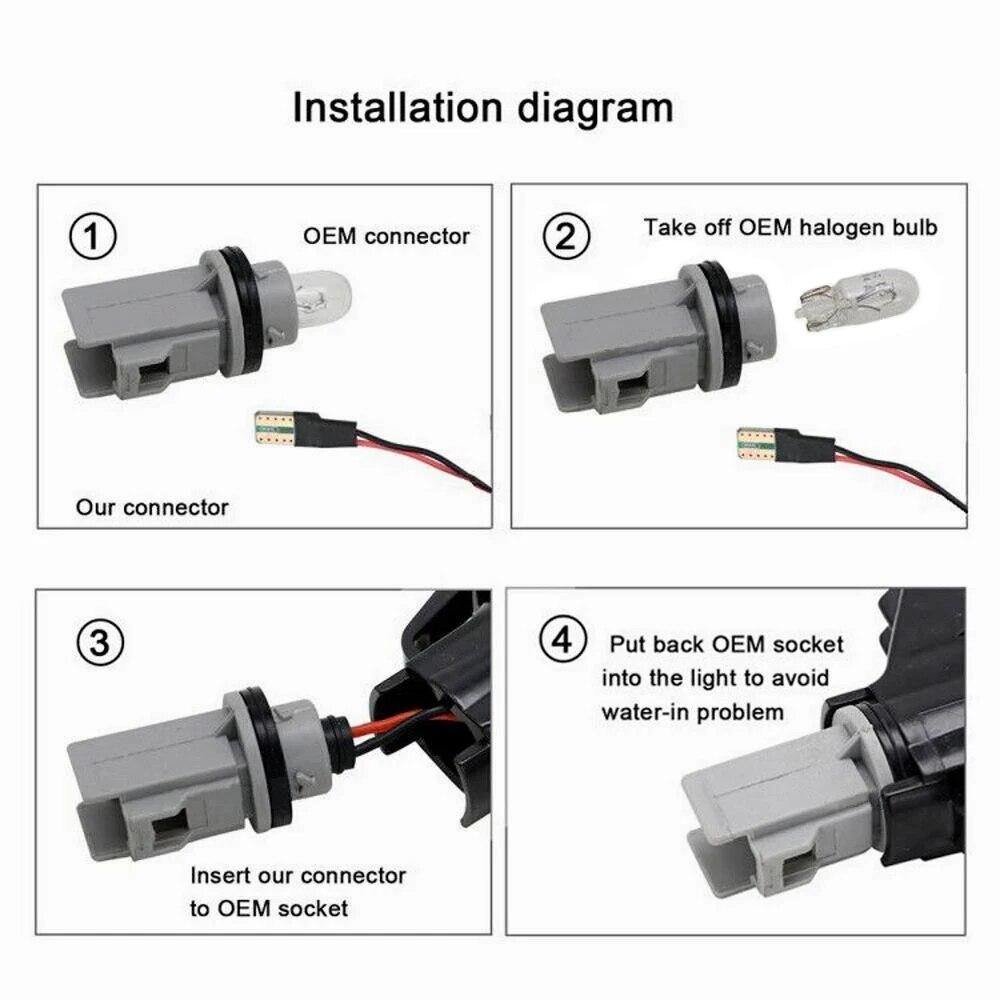 Installation diagram

①

OEM connector

Our connector

②

Take off OEM halogen bulb

③

Insert our connector to OEM socket

④

Put back OEM socket into the light to avoid water-in problem