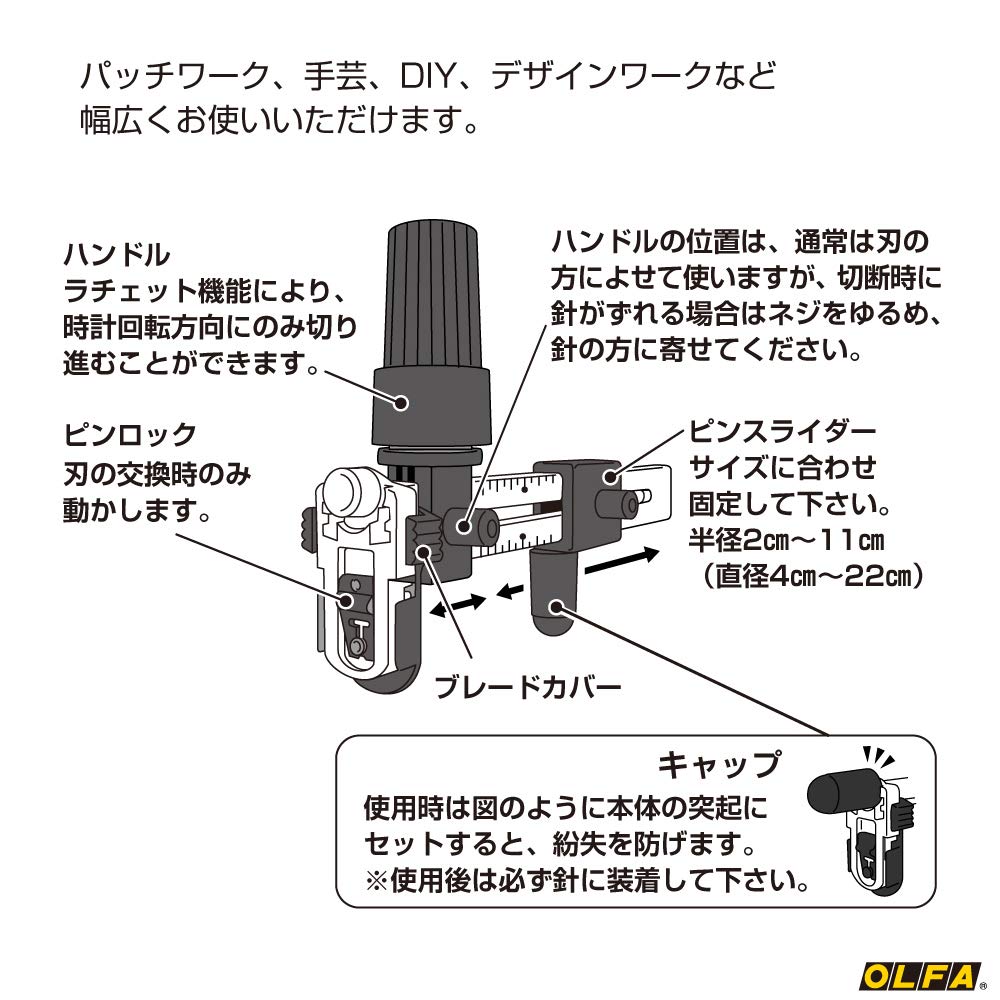 パッチワーク、手芸、DIY、デザインワークなど幅広くお使いいただけます。

ハンドル
ラチェット機能により、時計回転方向にのみ切り進むことができます。

ハンドルの位置は、通常は刃の方によせて使いますが、切断時に針がずれる場合はネジをゆるめ、針の方に寄せてください。

ピンロック
刃の交換時のみ動かします。

ピンスライダー
サイズに合わせ固定して下さい。
半径2cm～11cm
（直径4cm～22cm）

ブレードカバー

キャップ
使用時は図のように本体の突起にセットすると、紛失を防げます。
※使用後は必ず針に装着して下さい。

OLFA®