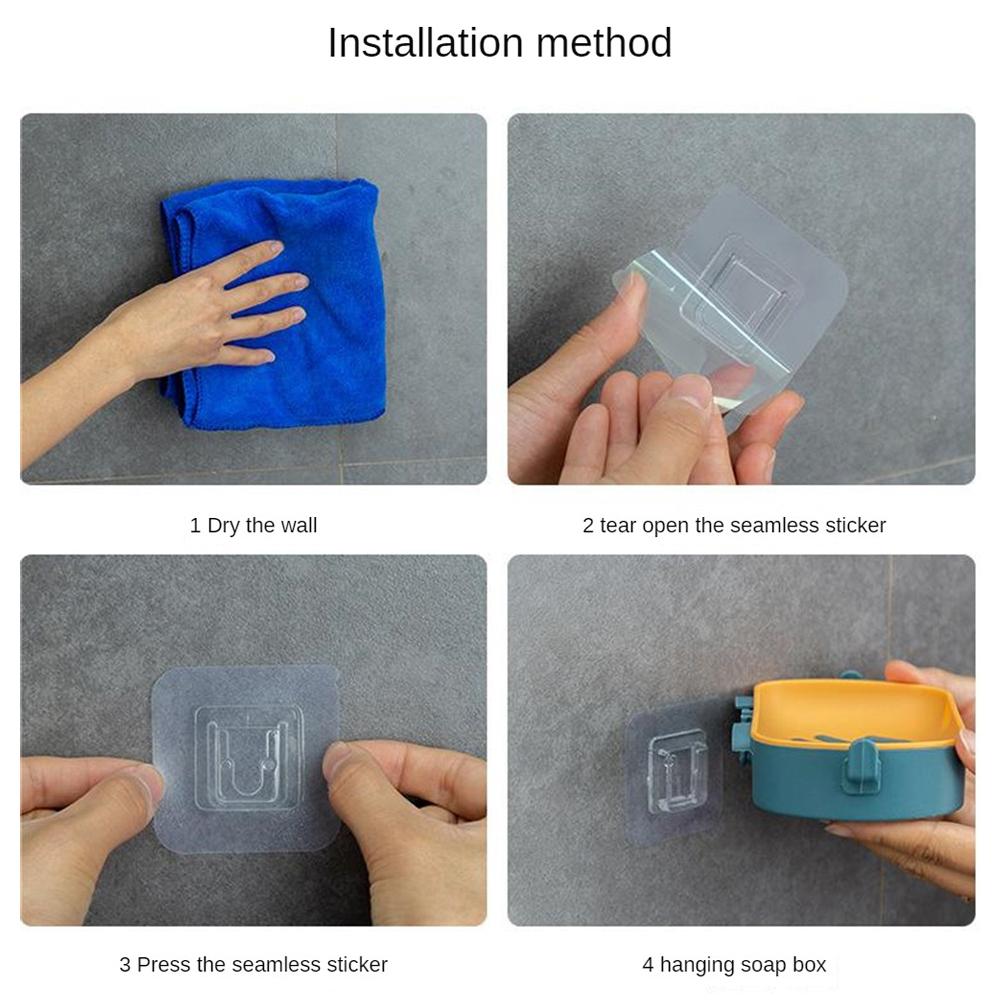 Installation method

1 Dry the wall

2 tear open the seamless sticker

3 Press the seamless sticker

4 hanging soap box