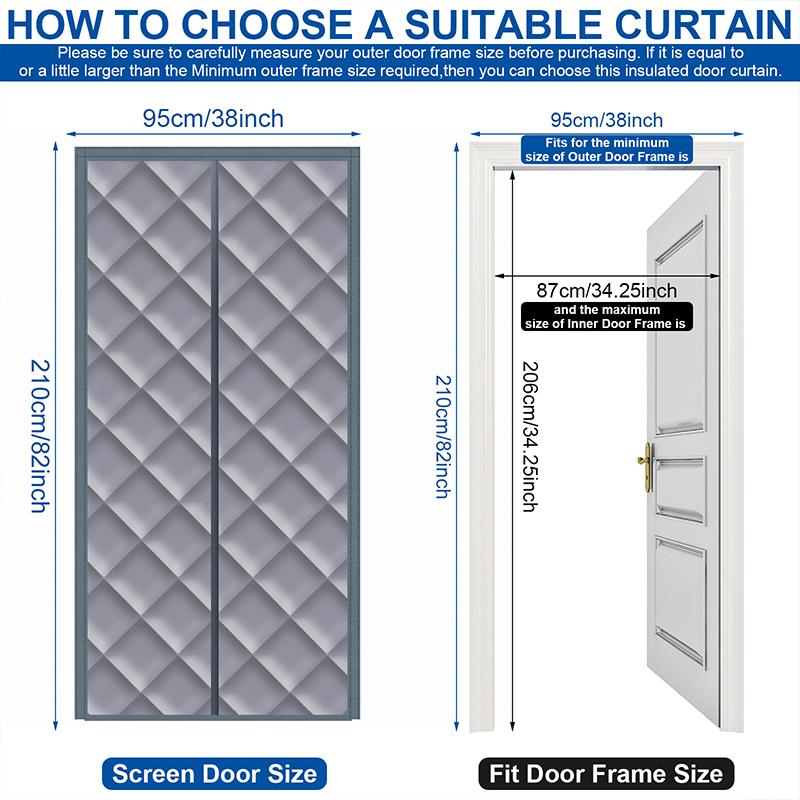 HOW TO CHOOSE A SUITABLE CURTAIN

Please be sure to carefully measure your outer door frame size before purchasing. If it is equal to or a little larger than the Minimum outer frame size required,then you can choose this insulated door curtain.

95cm/38inch

210cm/82inch

Screen Door Size

95cm/38inch

Fits for the minimum size of Outer Door Frame is

87cm/34.25inch

and the maximum size of Inner Door Frame is

210cm/82inch

206cm/34.25inch

Fit Door Frame Size