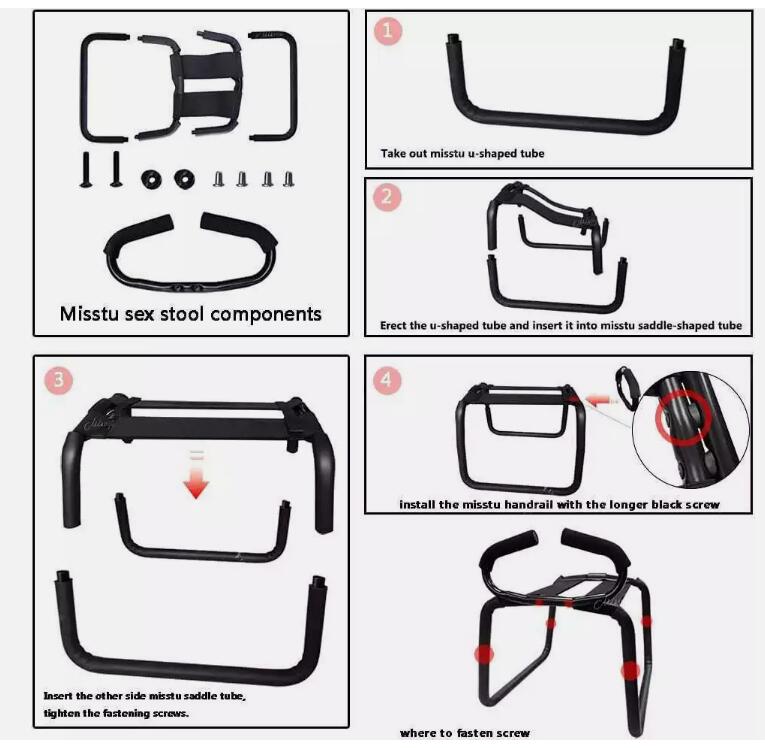 Misstu sex stool components

1
Take out misstu u-shaped tube

2
Erect the u-shaped tube and insert it into misstu saddle-shaped tube

3
Insert the other side misstu saddle tube, tighten the fastening screws.

4
install the misstu handrail with the longer black screw

where to fasten screw