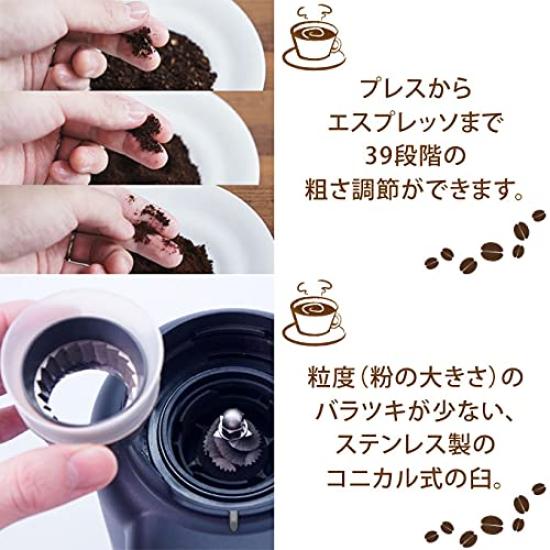 プレスから
エスプレッソまで
39段階の
粗さ調節ができます。

粒度（粉の大きさ）の
バラツキが少ない、
ステンレス製の
コニカル式の臼。