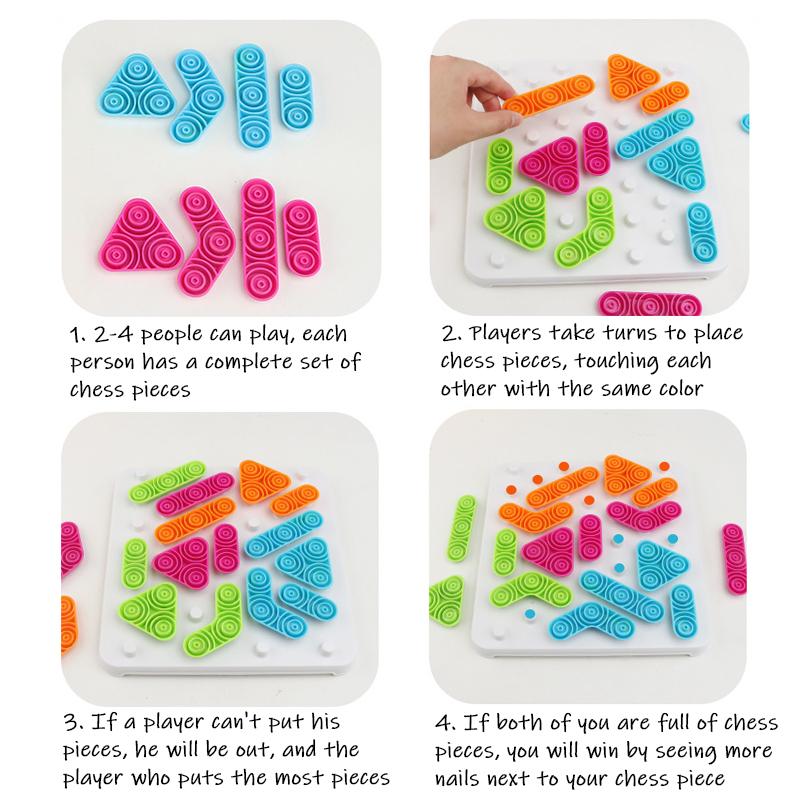 1. 2-4 people can play, each person has a complete set of chess pieces

2. Players take turns to place chess pieces, touching each other with the same color

3. If a player can't put his pieces, he will be out, and the player who puts the most pieces

4. If both of you are full of chess pieces, you will win by seeing more nails next to your chess piece