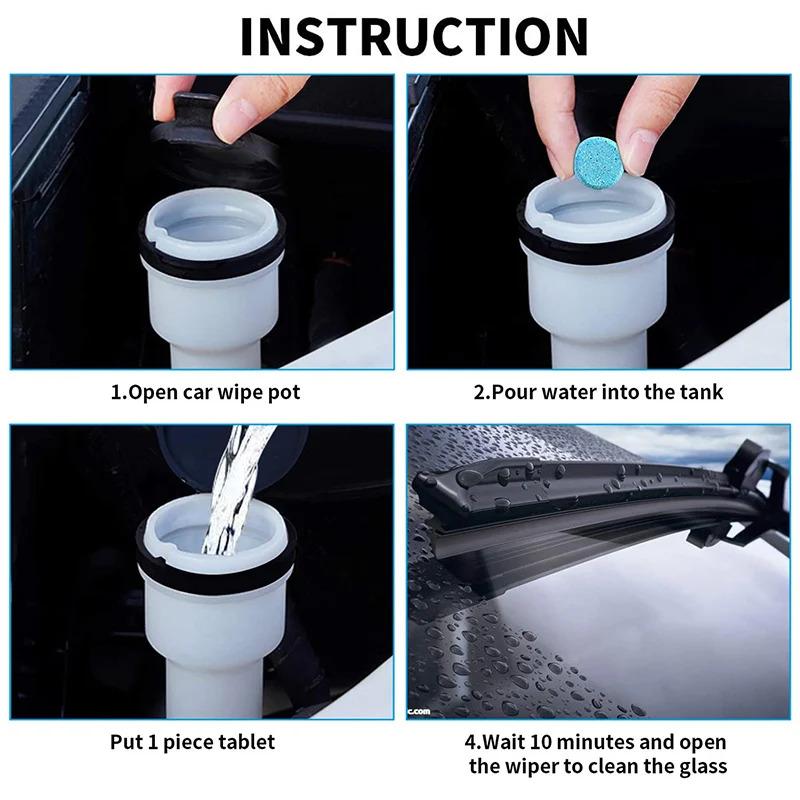 INSTRUCTION

1.Open car wipe pot

2.Pour water into the tank

Put 1 piece tablet

c.com

4.Wait 10 minutes and open the wiper to clean the glass