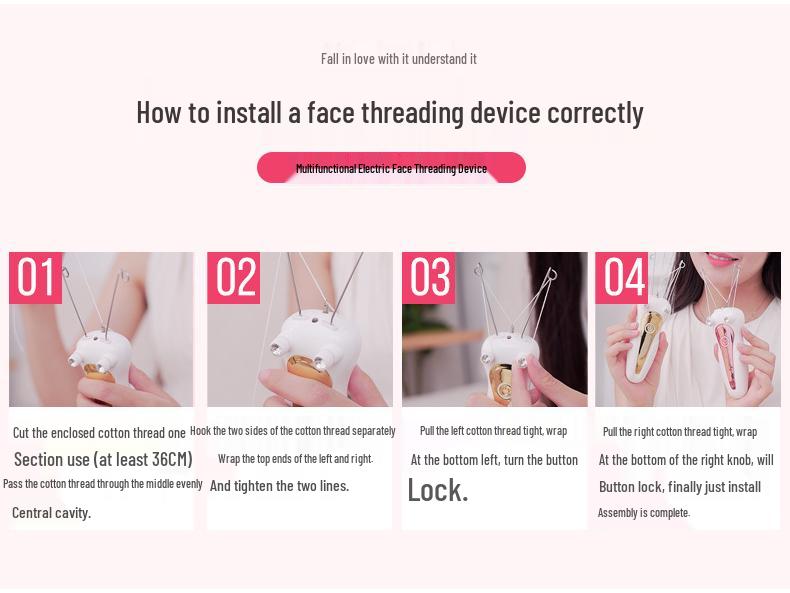 Fall in love with it understand it

How to install a face threading device correctly

Multifunctional Electric Face Threading Device

01

Cut the enclosed cotton thread one Section use (at least 36CM) Pass the cotton thread through the middle evenly Central cavity.

02

Hook the two sides of the cotton thread separately Wrap the top ends of the left and right. And tighten the two lines.

03

Pull the left cotton thread tight, wrap At the bottom left, turn the button Lock.

04

Pull the right cotton thread tight, wrap At the bottom of the right knob, will Button lock, finally just install Assembly is complete.