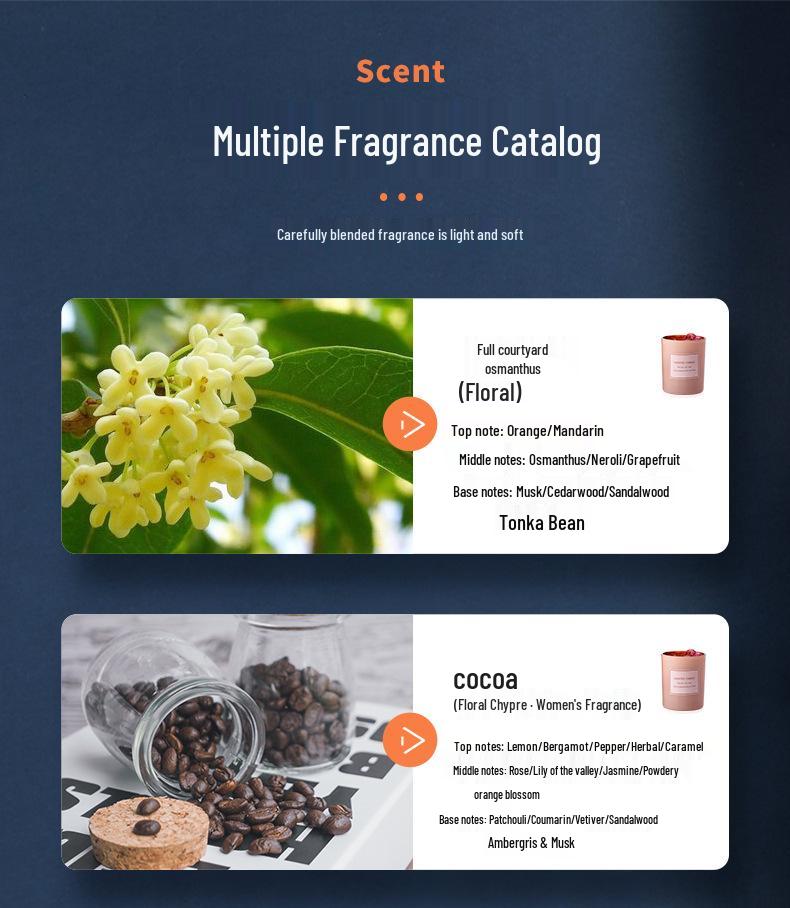 Scent

Multiple Fragrance Catalog

Carefully blended fragrance is light and soft

Full courtyard osmanthus
(Floral)

Top note: Orange/Mandarin
Middle notes: Osmanthus/Neroli/Grapefruit
Base notes: Musk/Cedarwood/Sandalwood
Tonka Bean

cocoa
(Floral Chypre · Women's Fragrance)

Top notes: Lemon/Bergamot/Pepper/Herbal/Caramel
Middle notes: Rose/Lily of the valley/Jasmine/Powdery orange blossom
Base notes: Patchouli/Coumarin/Vetiver/Sandalwood
Ambergris & Musk