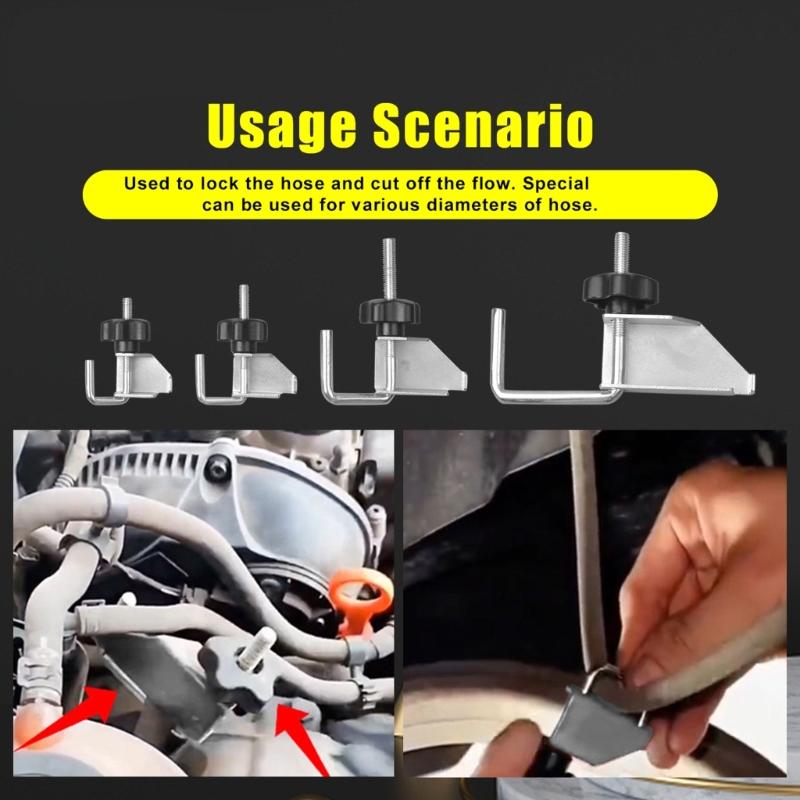 Usage Scenario

Used to lock the hose and cut off the flow. Special can be used for various diameters of hose.