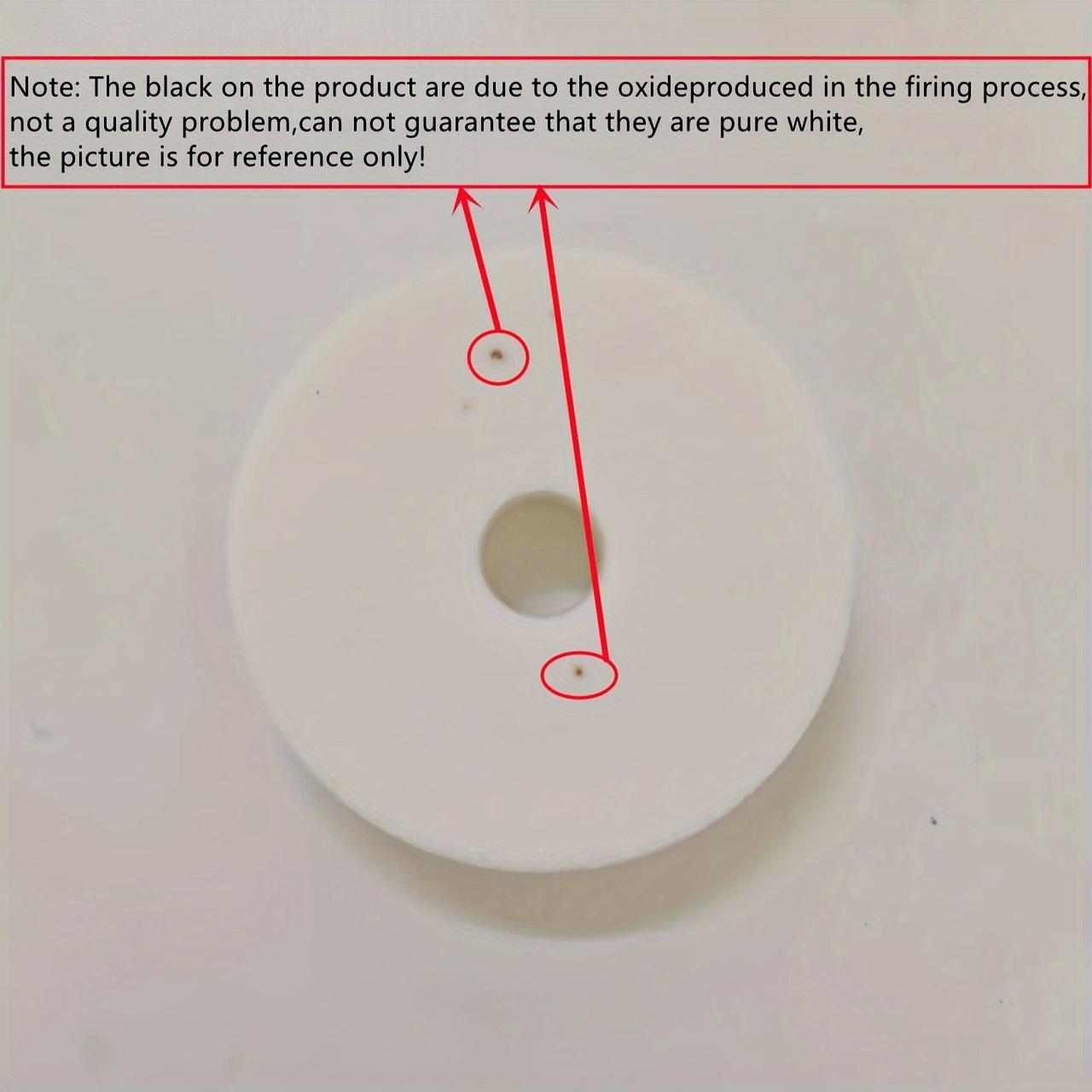 Note: The black on the product are due to the oxideproduced in the firing process, not a quality problem,can not guarantee that they are pure white, the picture is for reference only!