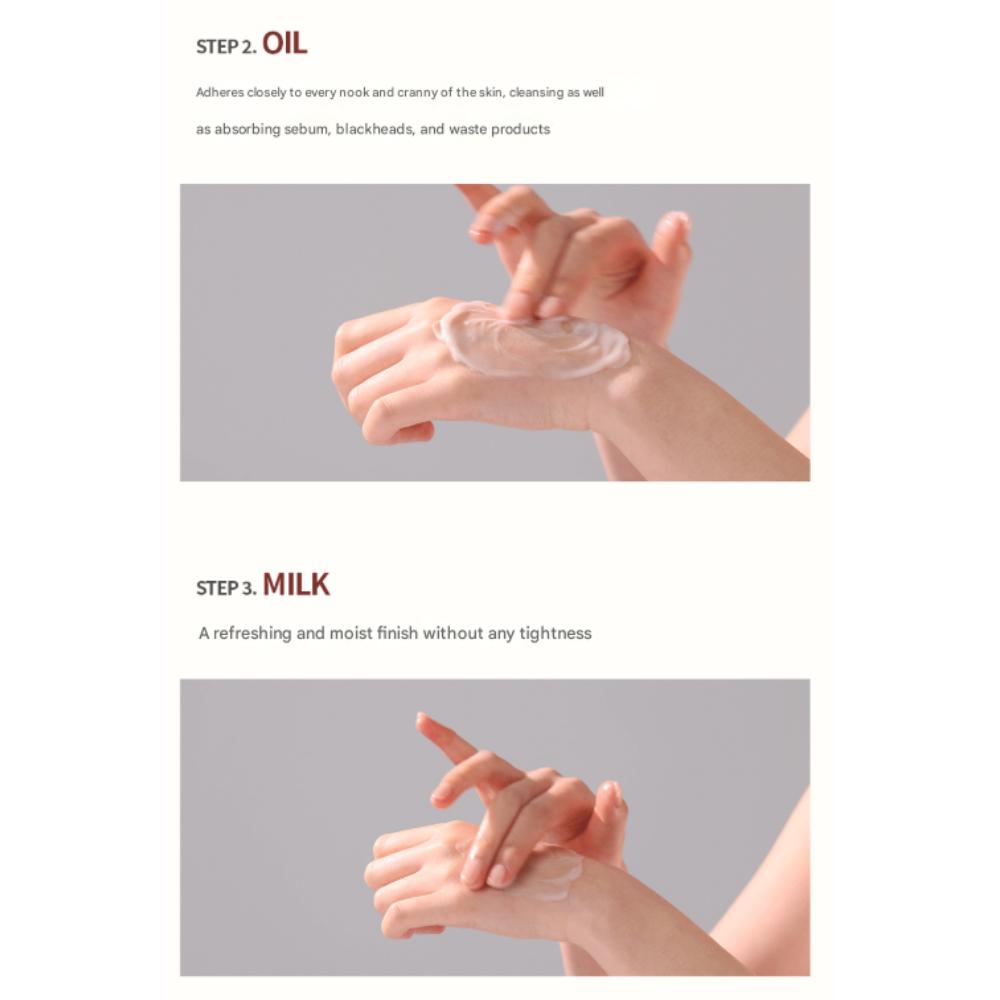 STEP 2. OIL

Adheres closely to every nook and cranny of the skin, cleansing as well as absorbing sebum, blackheads, and waste products

STEP 3. MILK

A refreshing and moist finish without any tightness