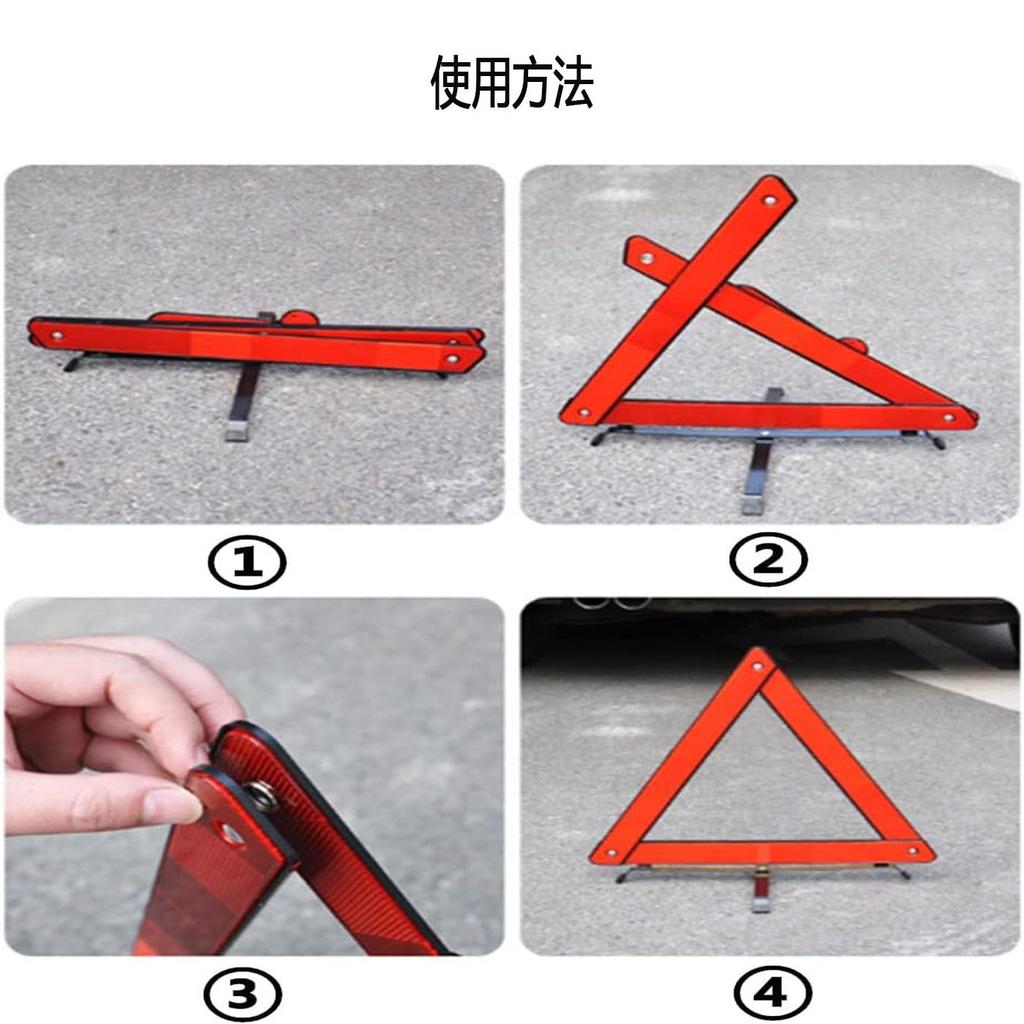 使用方法

①

②

③

④