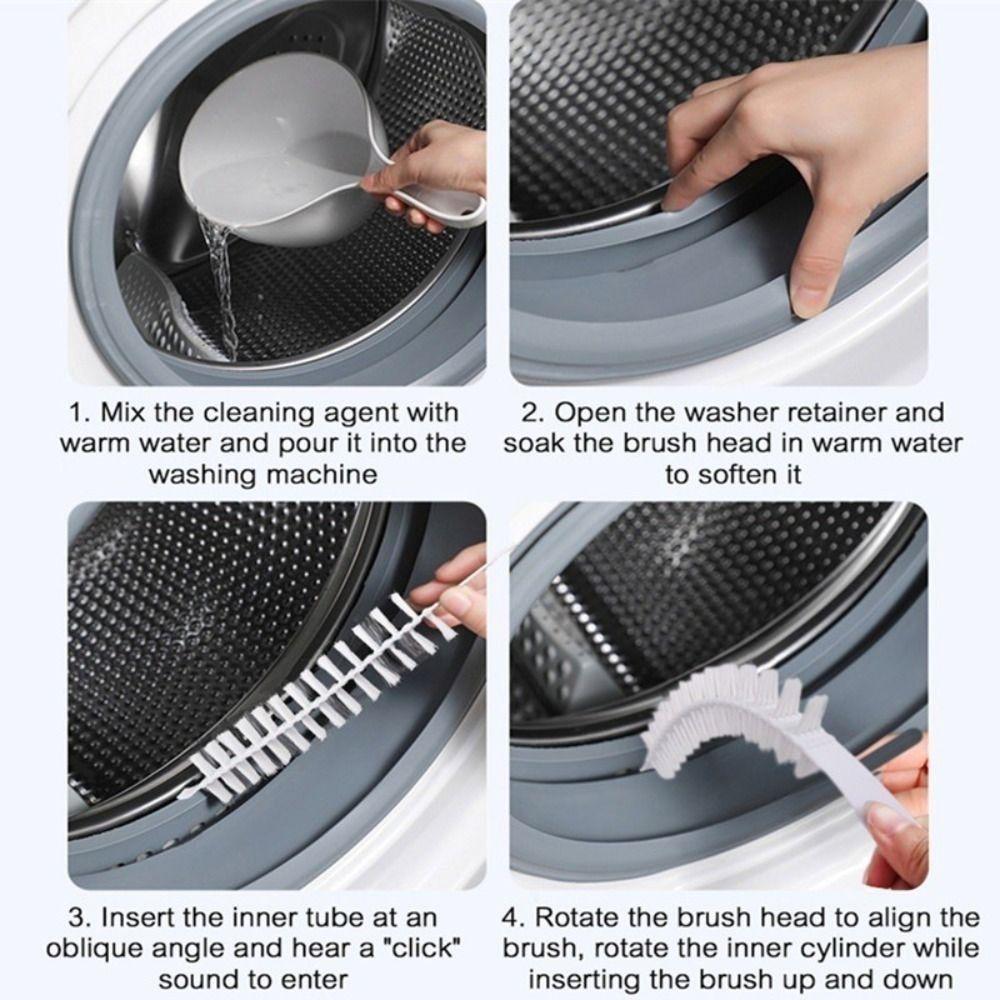 1. Mix the cleaning agent with warm water and pour it into the washing machine

2. Open the washer retainer and soak the brush head in warm water to soften it

3. Insert the inner tube at an oblique angle and hear a "click" sound to enter

4. Rotate the brush head to align the brush, rotate the inner cylinder while inserting the brush up and down