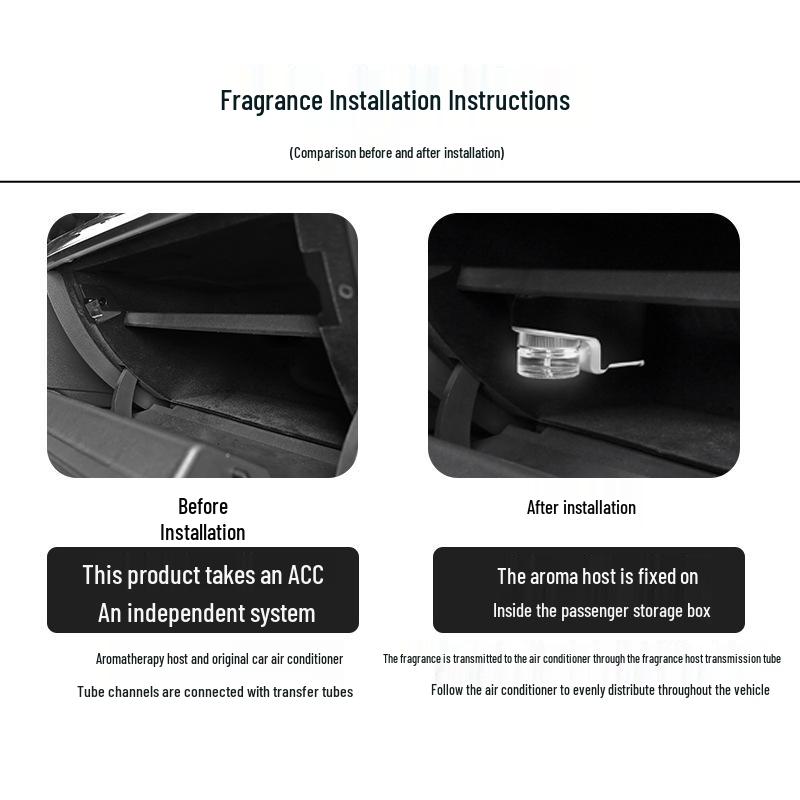 Fragrance Installation Instructions

(Comparison before and after installation)

Before Installation

This product takes an ACC
An independent system

Aromatherapy host and original car air conditioner

Tube channels are connected with transfer tubes

After installation

The aroma host is fixed on
Inside the passenger storage box

The fragrance is transmitted to the air conditioner through the fragrance host transmission tube

Follow the air conditioner to evenly distribute throughout the vehicle