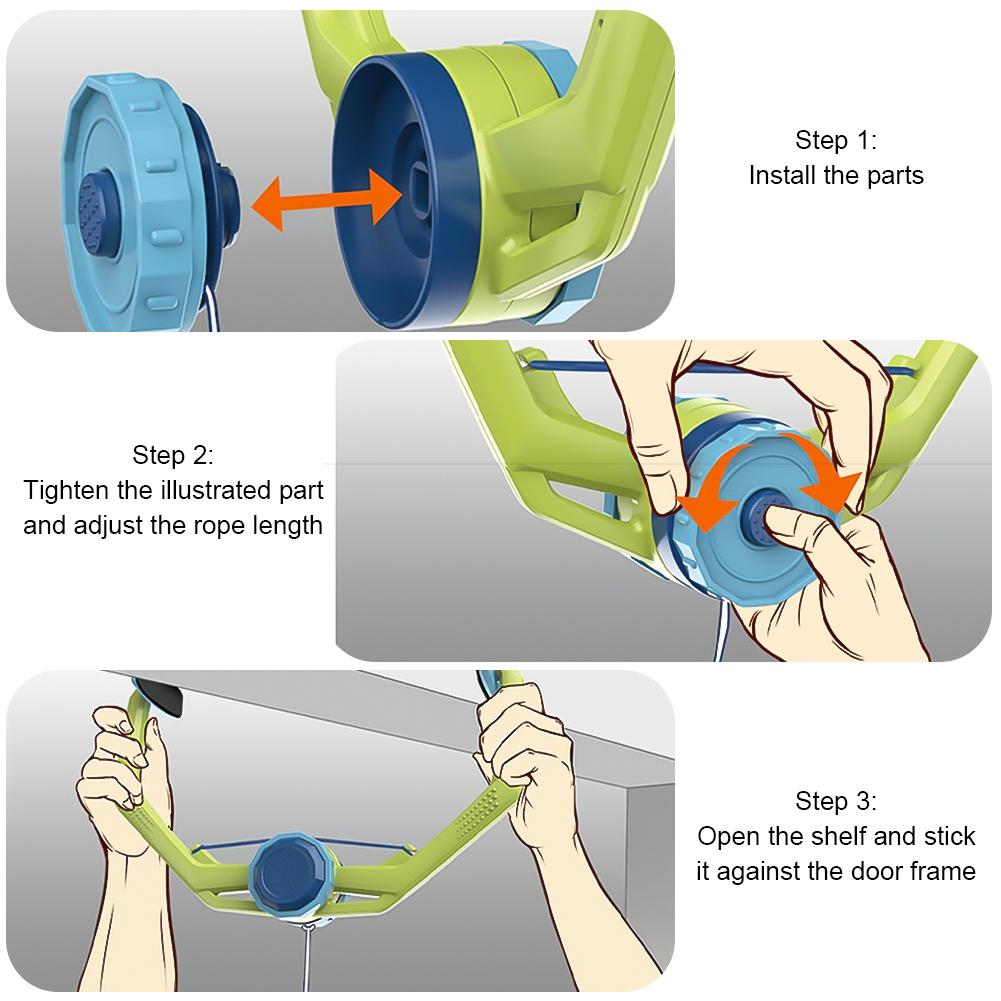 Step 1:
Install the parts

Step 2:
Tighten the illustrated part and adjust the rope length

Step 3:
Open the shelf and stick it against the door frame