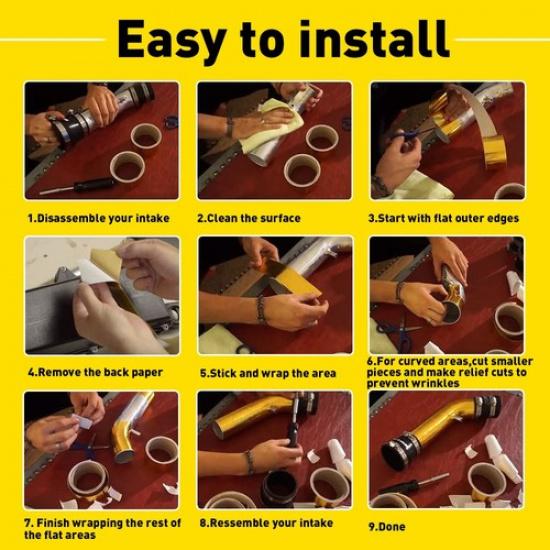 Easy to install

1.Disassemble your intake

2.Clean the surface

3.Start with flat outer edges

4.Remove the back paper

5.Stick and wrap the area

6.For curved areas,cut smaller pieces and make relief cuts to prevent wrinkles

7. Finish wrapping the rest of the flat areas

8.Ressemble your intake

9.Done