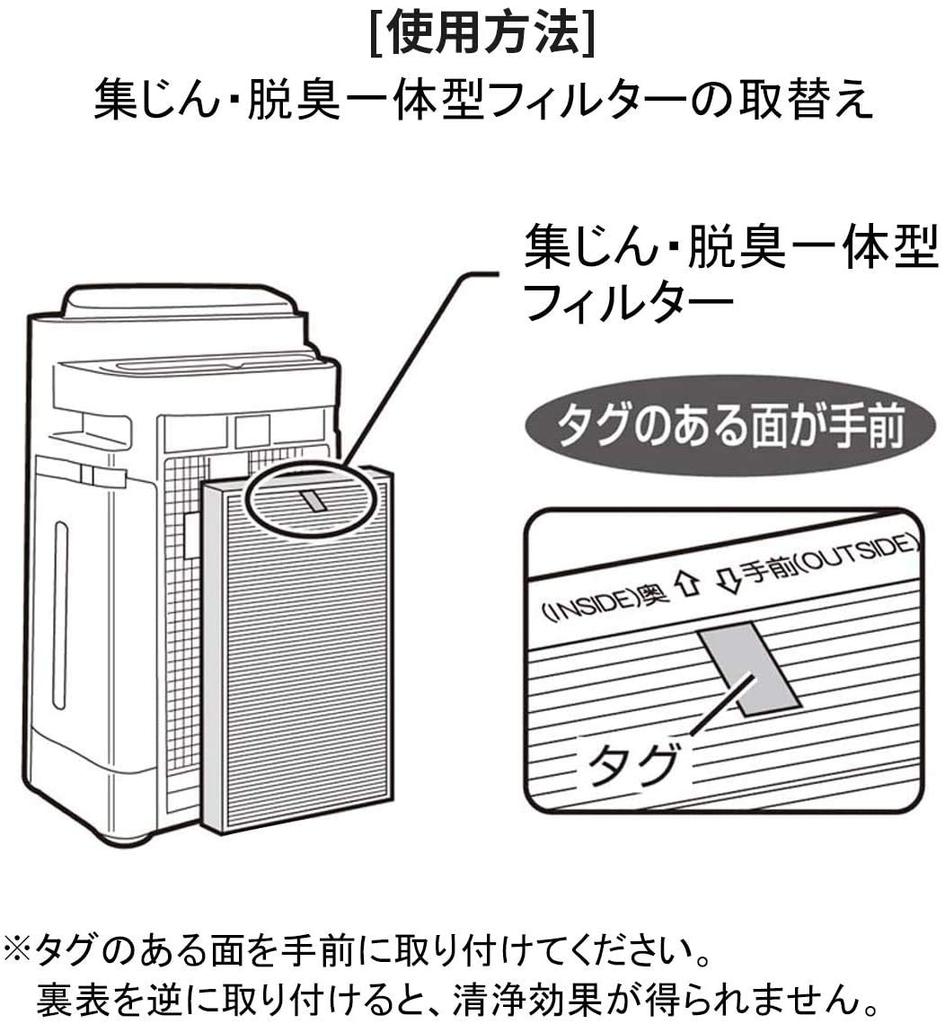 [使用方法]
集じん・脱臭一体型フィルターの取替え

集じん・脱臭一体型フィルター

タグのある面が手前

(INSIDE)奥 ⇧ ⇩手前(OUTSIDE)

タグ

※タグのある面を手前に取り付けてください。
裏表を逆に取り付けると、清浄効果が得られません。