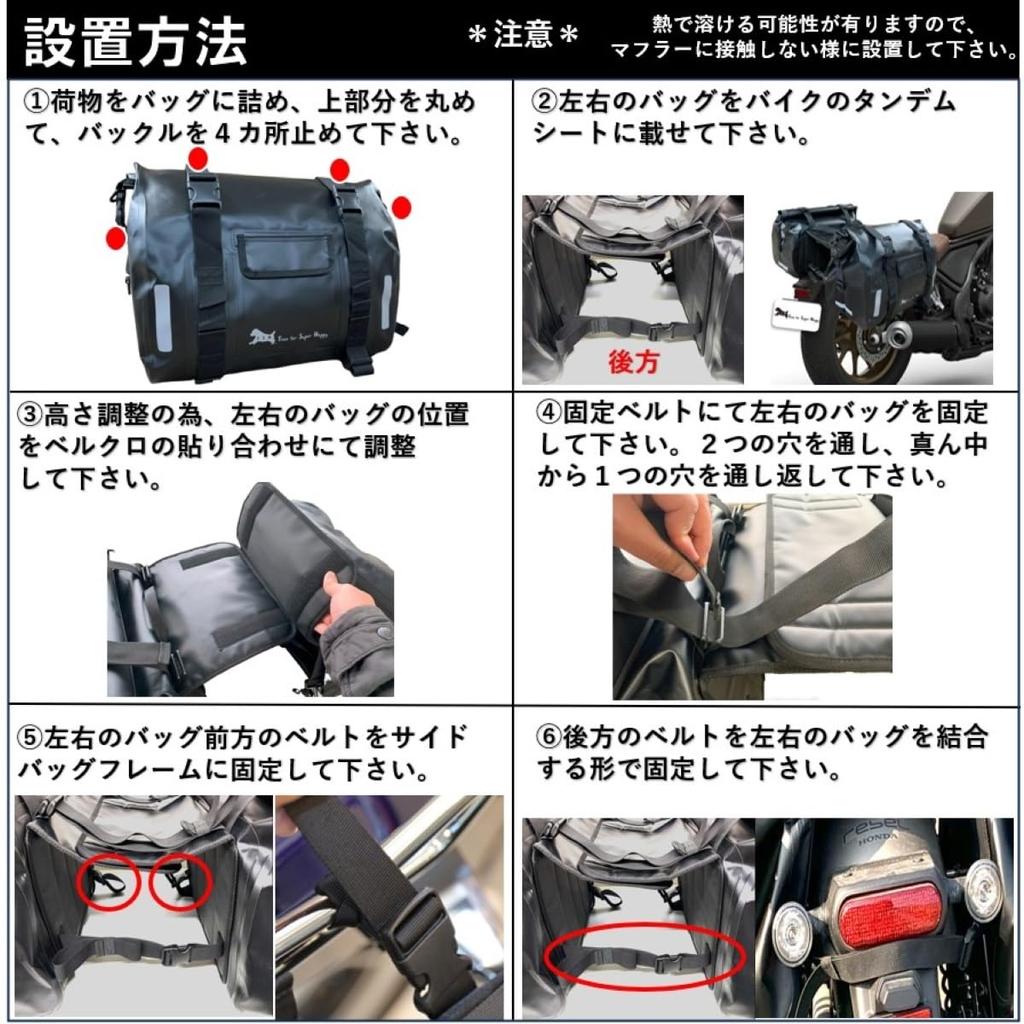 設置方法

＊注意＊

熱で溶ける可能性が有りますので、マフラーに接触しない様に設置して下さい。

①荷物をバッグに詰め、上部分を丸めて、バックルを４カ所止めて下さい。

②左右のバッグをバイクのタンデムシートに載せて下さい。

後方

③高さ調整の為、左右のバッグの位置をベルクロの貼り合わせにて調整して下さい。

④固定ベルトにて左右のバッグを固定して下さい。２つの穴を通し、真ん中から１つの穴を通し返して下さい。

⑤左右のバッグ前方のベルトをサイドバッグフレームに固定して下さい。

⑥後方のベルトを左右のバッグを結合する形で固定して下さい。

rebel
HONDA