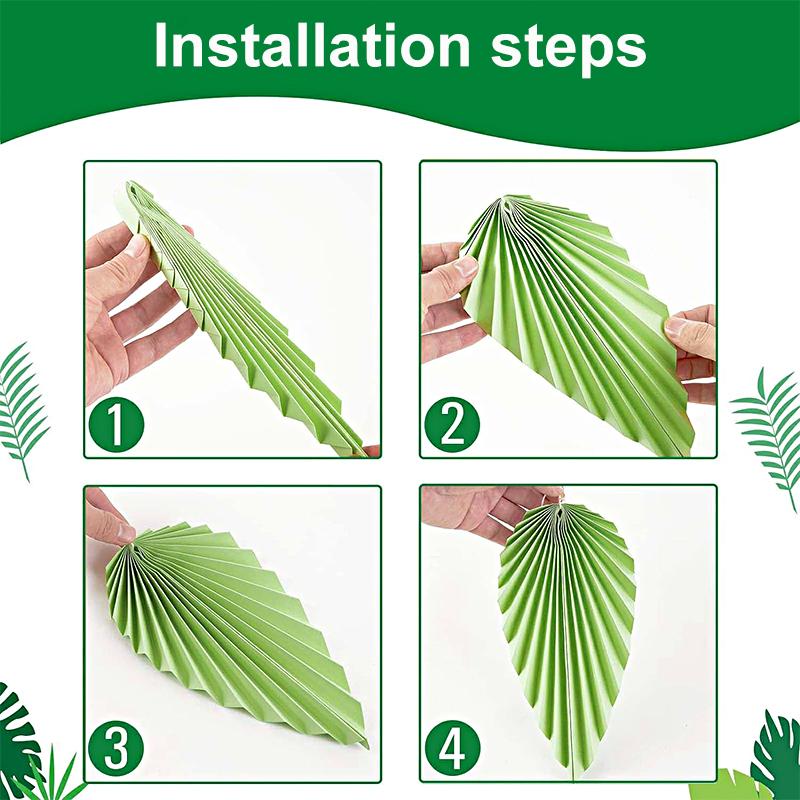 Installation steps

1

2

3

4