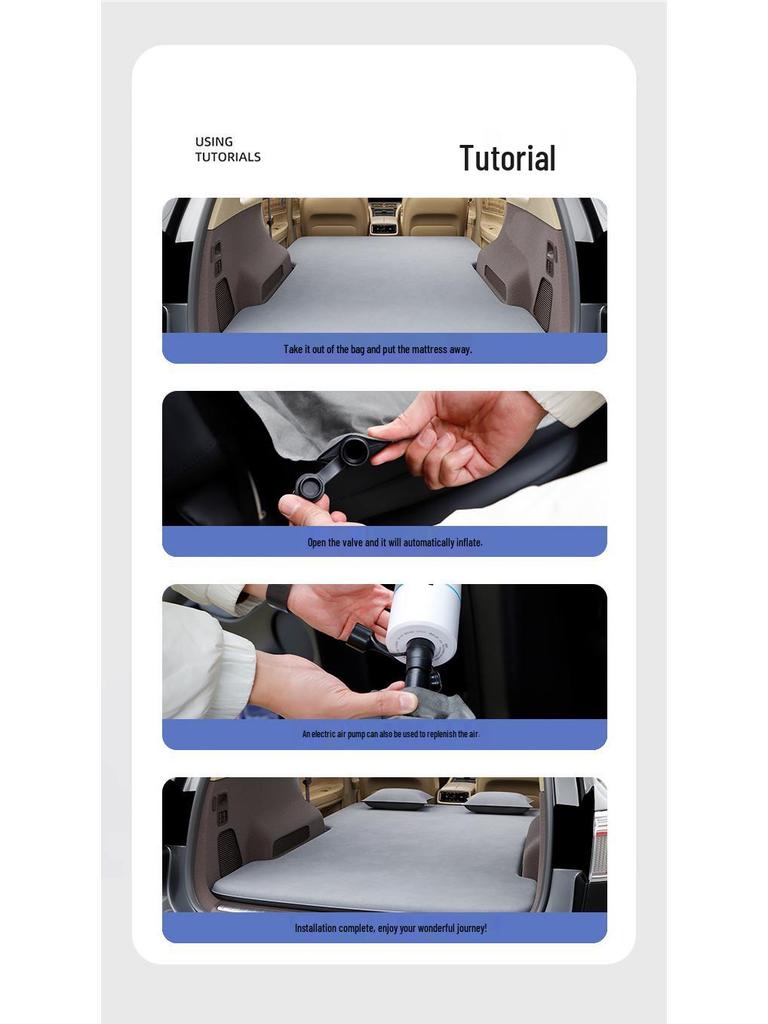 USING
TUTORIALS

Tutorial

Take it out of the bag and put the mattress away.

Open the valve and it will automatically inflate.

An electric air pump can also be used to replenish the air.

Installation complete, enjoy your wonderful journey!