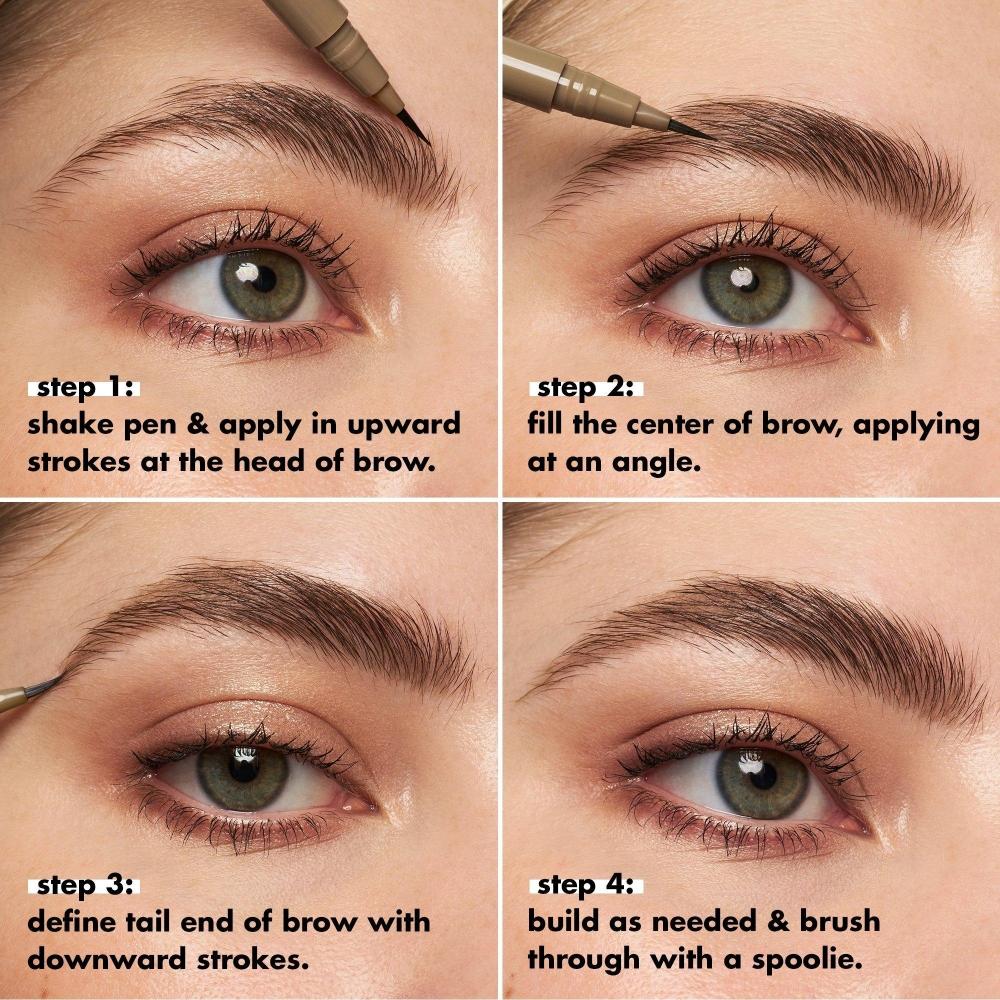 step 1:
shake pen & apply in upward strokes at the head of brow.

step 2:
fill the center of brow, applying at an angle.

step 3:
define tail end of brow with downward strokes.

step 4:
build as needed & brush through with a spoolie.