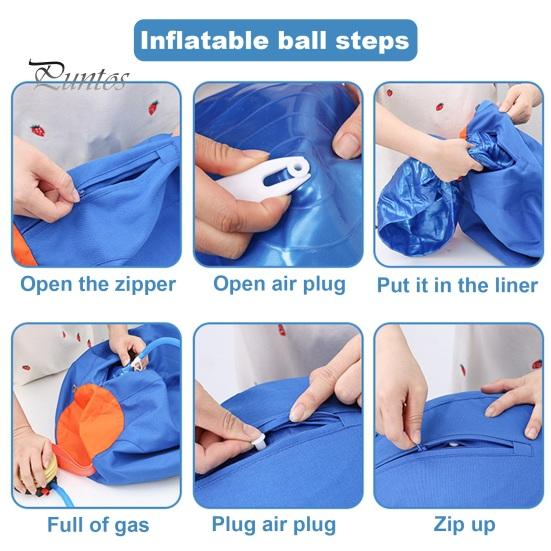 Inflatable ball steps

Puntos

Open the zipper

Open air plug

Put it in the liner

Full of gas

Plug air plug

Zip up