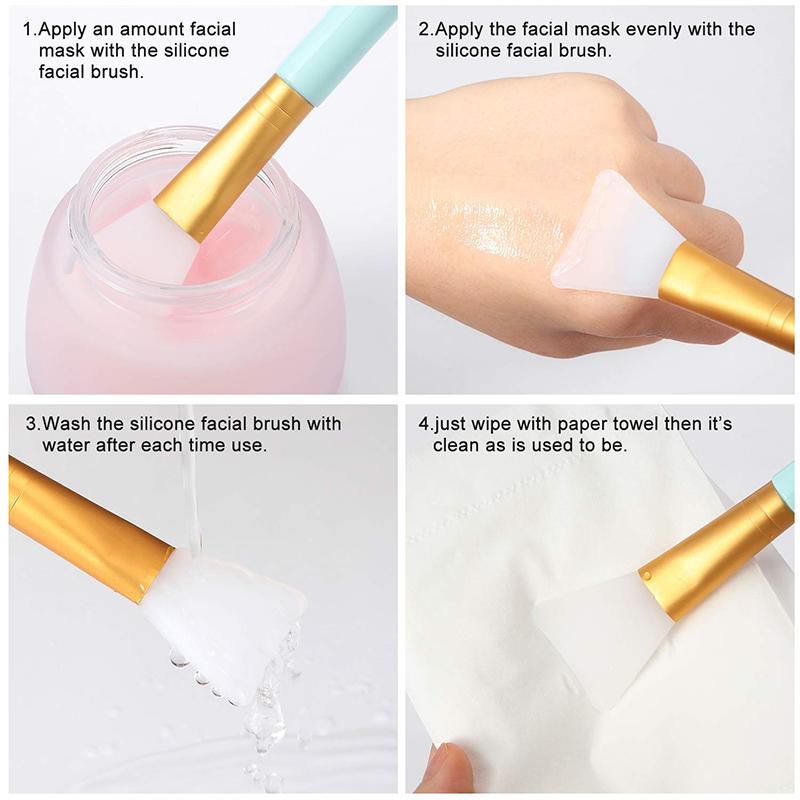 1.Apply an amount facial mask with the silicone facial brush.

2.Apply the facial mask evenly with the silicone facial brush.

3.Wash the silicone facial brush with water after each time use.

4.just wipe with paper towel then it's clean as is used to be.