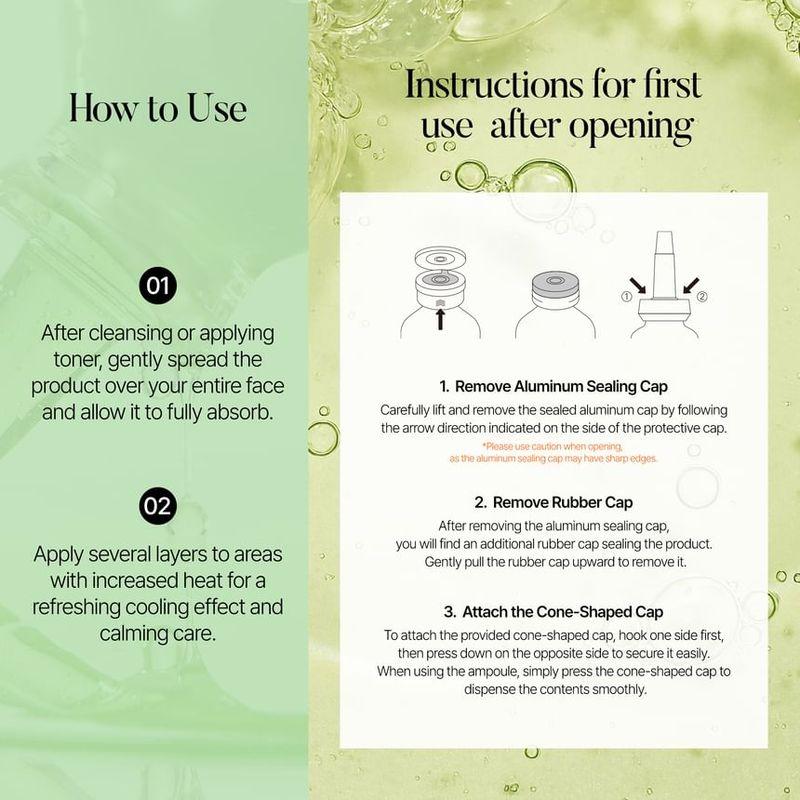 How to Use

01

After cleansing or applying toner, gently spread the product over your entire face and allow it to fully absorb.

02

Apply several layers to areas with increased heat for a refreshing cooling effect and calming care.

Instructions for first use after opening

① ②

1. Remove Aluminum Sealing Cap

Carefully lift and remove the sealed aluminum cap by following the arrow direction indicated on the side of the protective cap.

*Please use caution when opening, as the aluminum sealing cap may have sharp edges.

2. Remove Rubber Cap

After removing the aluminum sealing cap, you will find an additional rubber cap sealing the product. Gently pull the rubber cap upward to remove it.

3. Attach the Cone-Shaped Cap

To attach the provided cone-shaped cap, hook one side first, then press down on the opposite side to secure it easily. When using the ampoule, simply press the cone-shaped cap to dispense the contents smoothly.