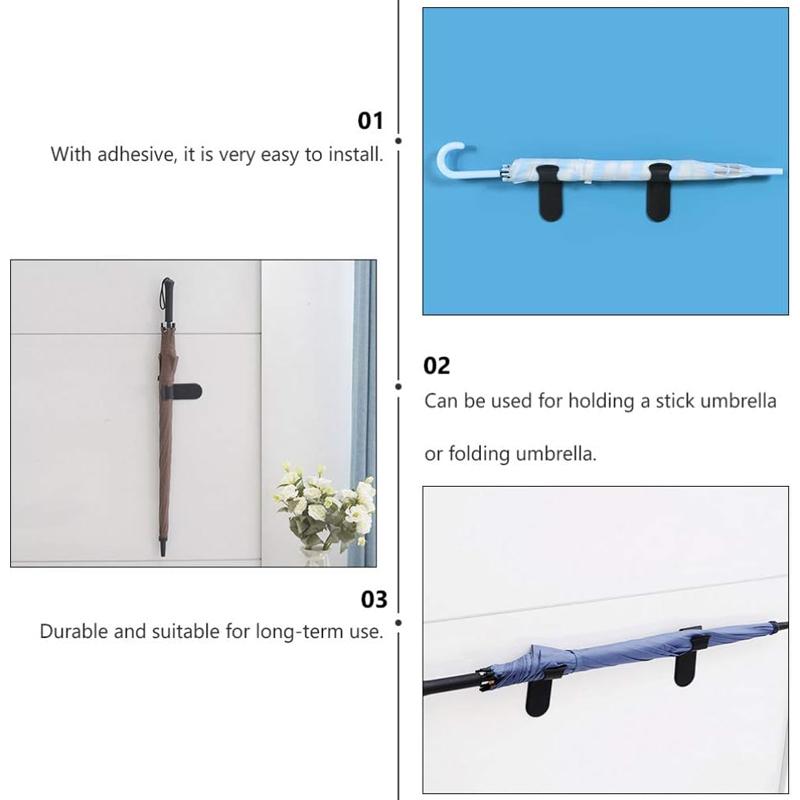 01

With adhesive, it is very easy to install.

02

Can be used for holding a stick umbrella

or folding umbrella.

03

Durable and suitable for long-term use.