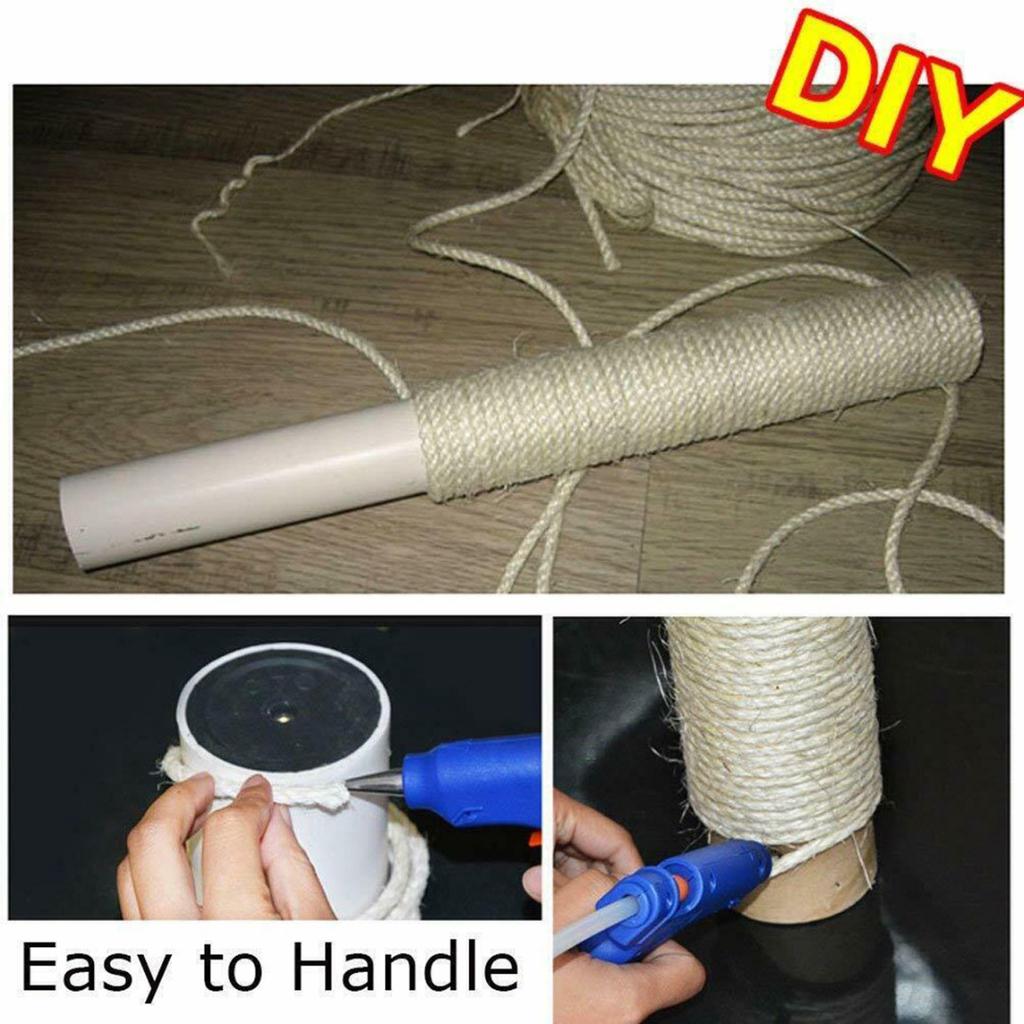 DIY

Easy to Handle