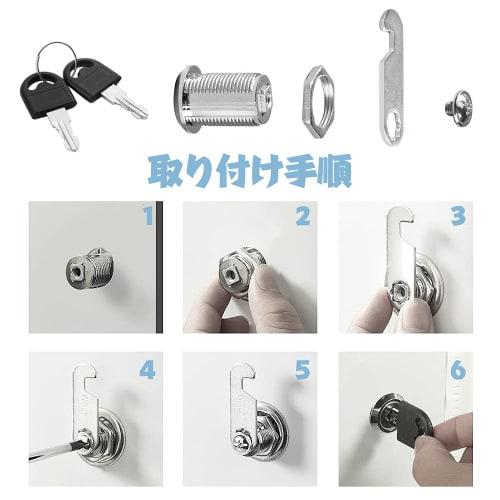 取り付け手順

1

2

3

4

5

6