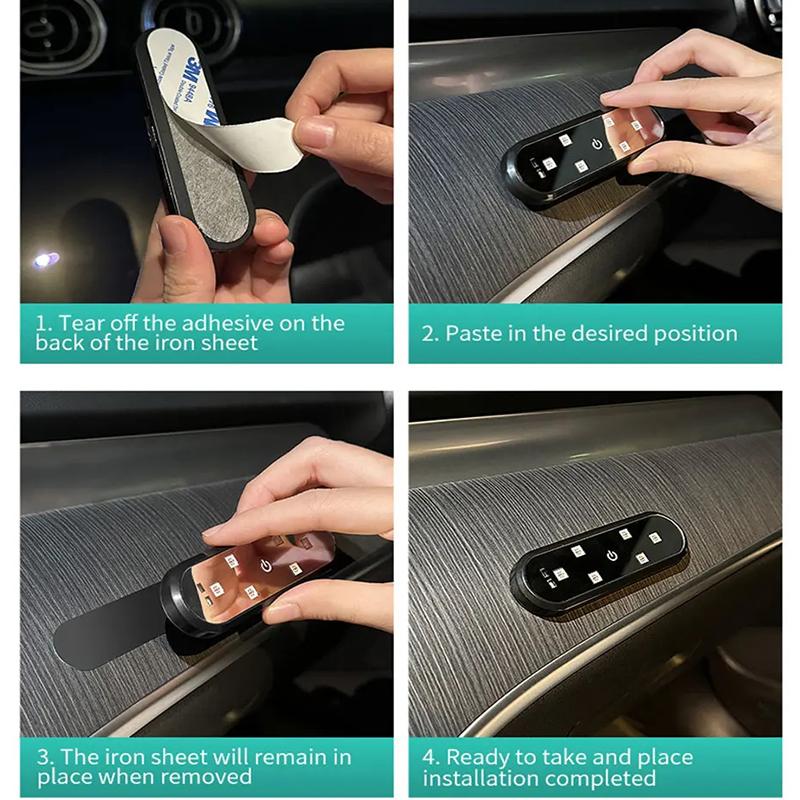 3M

1. Tear off the adhesive on the back of the iron sheet

2. Paste in the desired position

3. The iron sheet will remain in place when removed

4. Ready to take and place installation completed