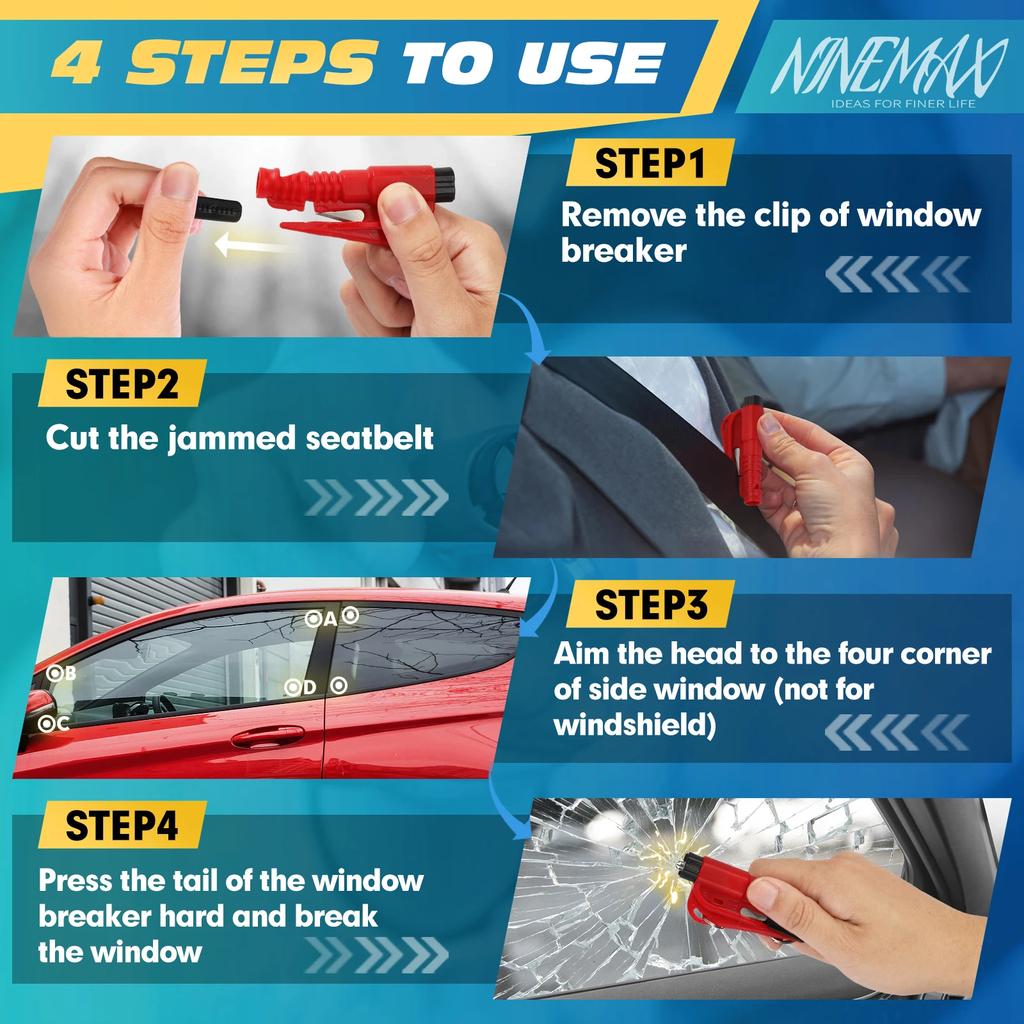 4 STEPS TO USE

NINEMAX
IDEAS FOR FINER LIFE

STEP1
Remove the clip of window breaker

STEP2
Cut the jammed seatbelt

A
B
C
D

STEP3
Aim the head to the four corner of side window (not for windshield)

STEP4
Press the tail of the window breaker hard and break the window