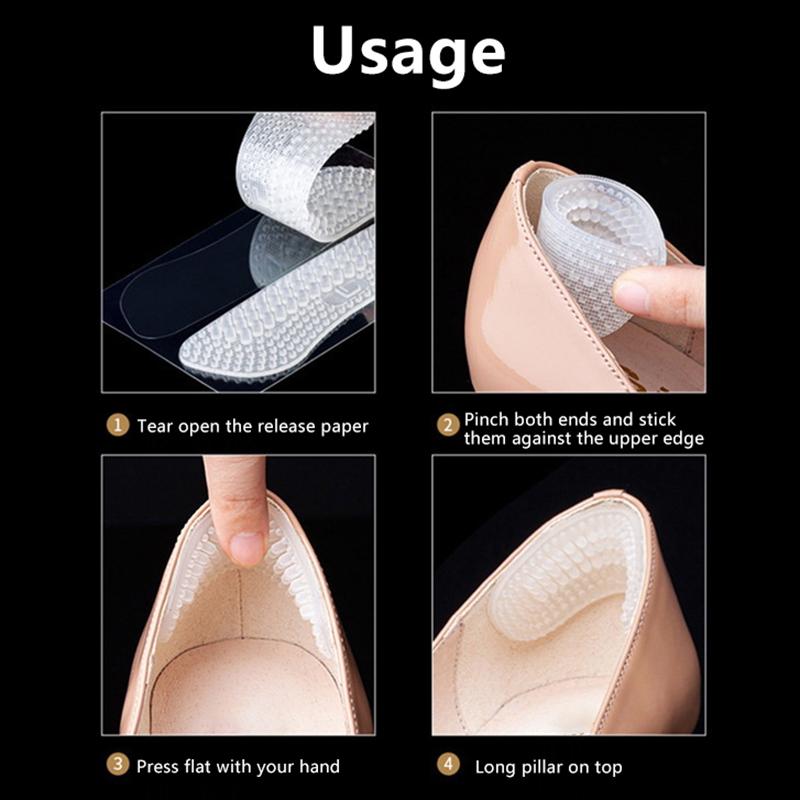 Usage

1 Tear open the release paper

2 Pinch both ends and stick them against the upper edge

3 Press flat with your hand

4 Long pillar on top