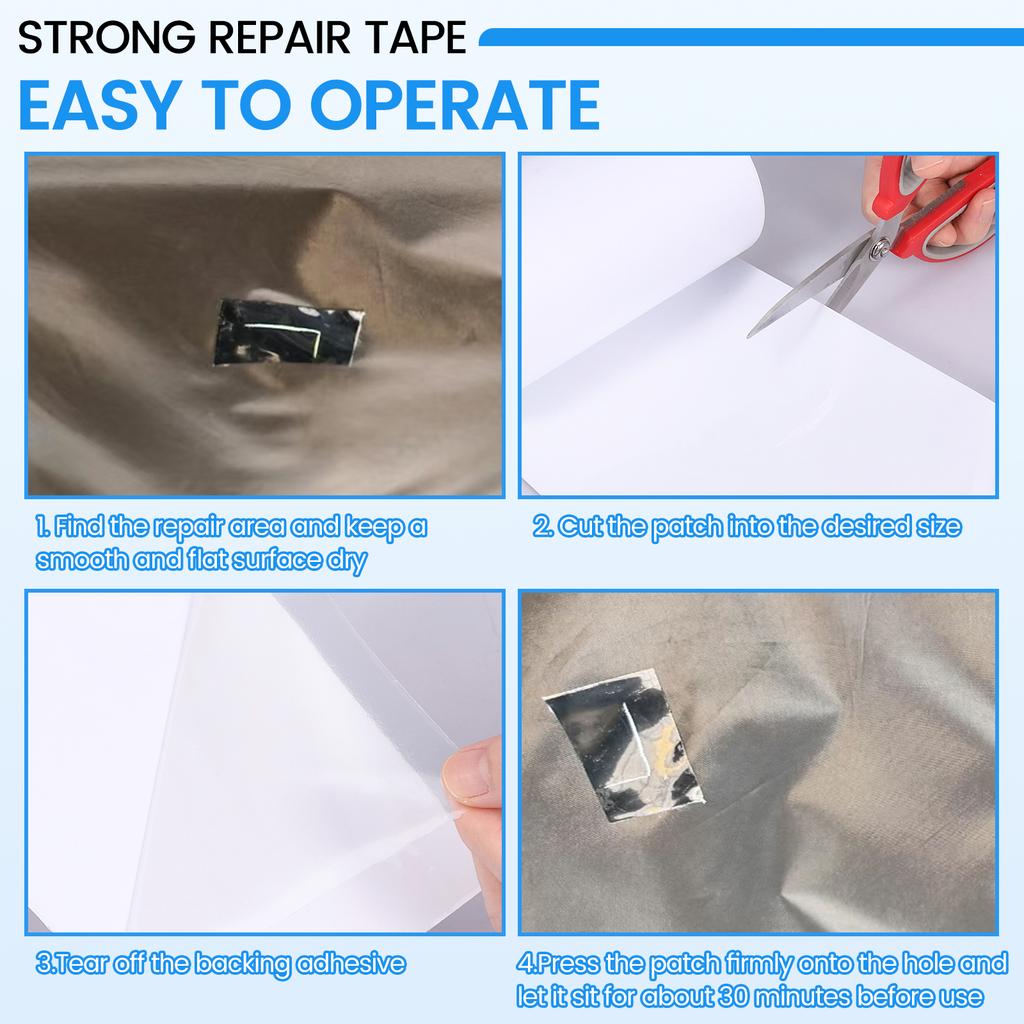 STRONG REPAIR TAPE

EASY TO OPERATE

1. Find the repair area and keep a smooth and flat surface dry

2. Cut the patch into the desired size

3.Tear off the backing adhesive

4.Press the patch firmly onto the hole and let it sit for about 30 minutes before use