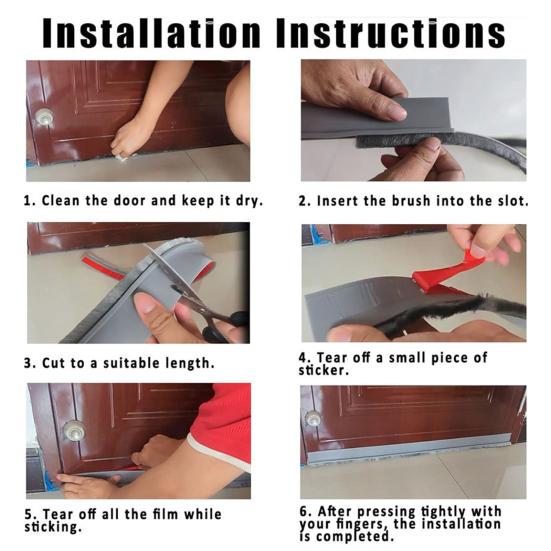 Installation Instructions

1. Clean the door and keep it dry.

2. Insert the brush into the slot.

3. Cut to a suitable length.

4. Tear off a small piece of sticker.

5. Tear off all the film while sticking.

6. After pressing tightly with your fingers, the installation is completed.