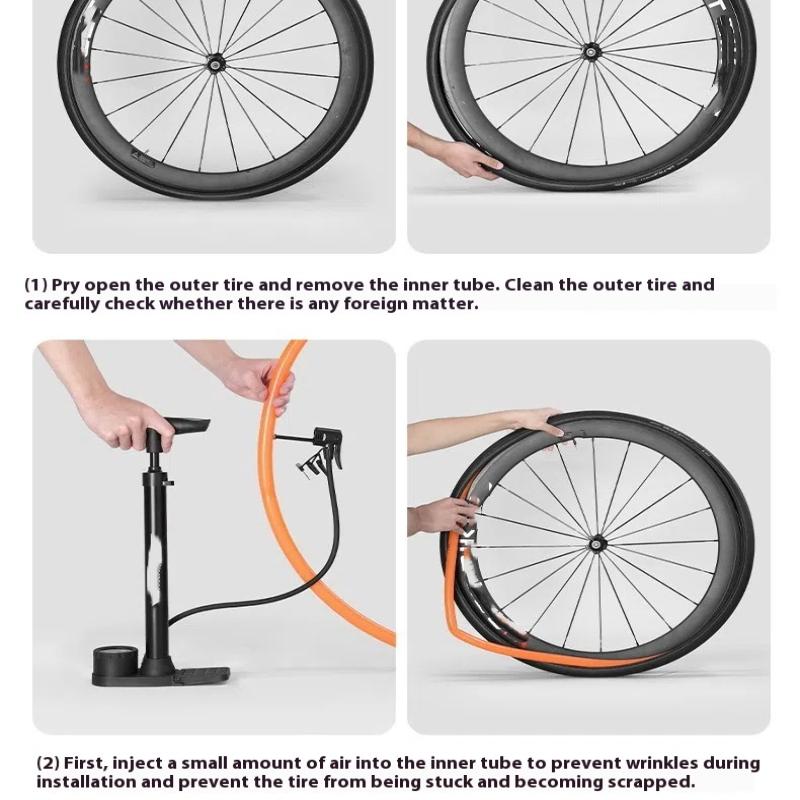 (1) Pry open the outer tire and remove the inner tube. Clean the outer tire and carefully check whether there is any foreign matter.

(2) First, inject a small amount of air into the inner tube to prevent wrinkles during installation and prevent the tire from being stuck and becoming scrapped.