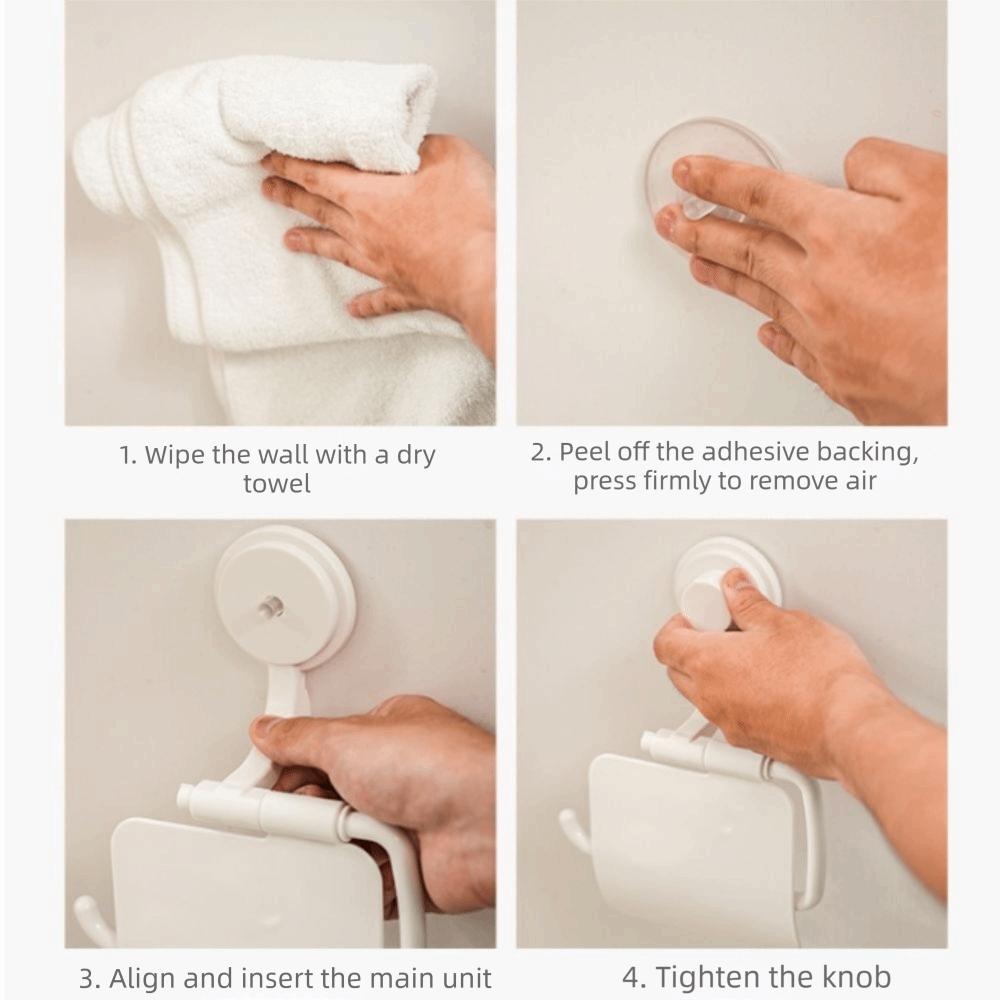 1. Wipe the wall with a dry towel

2. Peel off the adhesive backing, press firmly to remove air

3. Align and insert the main unit

4. Tighten the knob