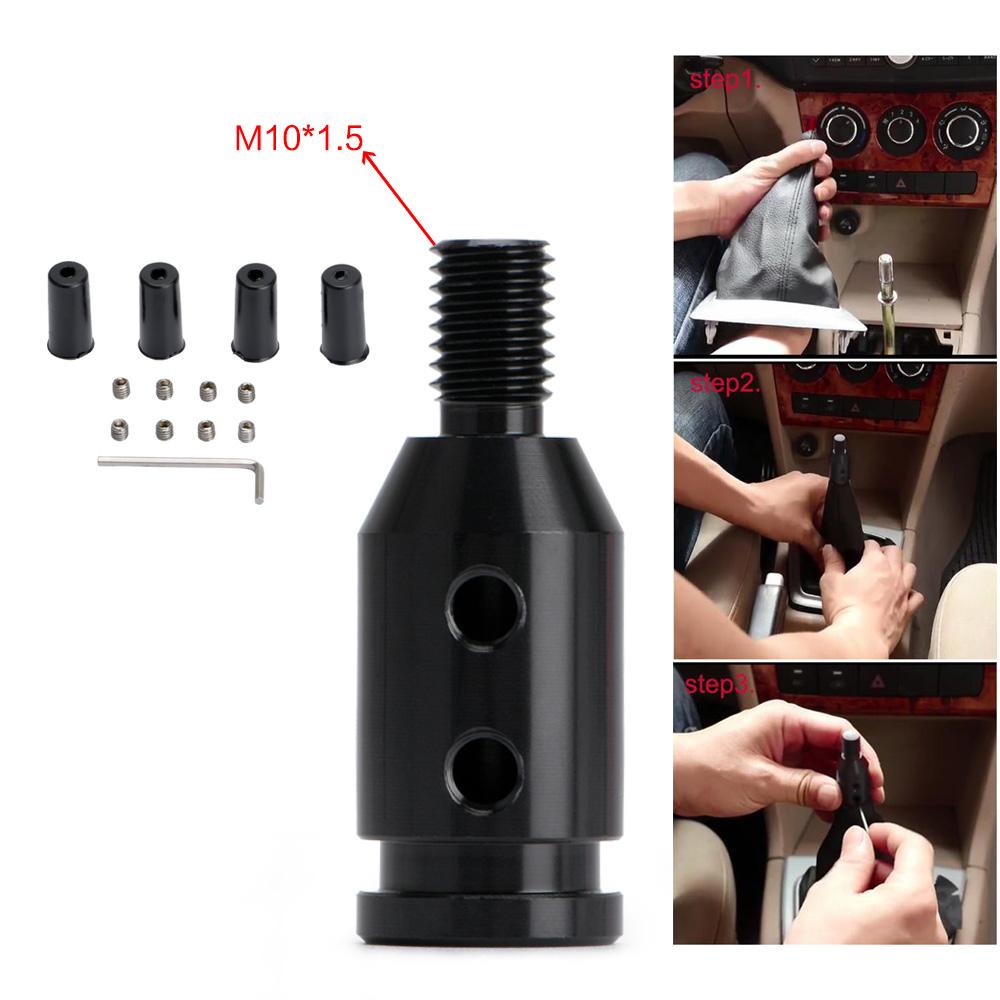 M10*1.5

step1.

step2.

step3.