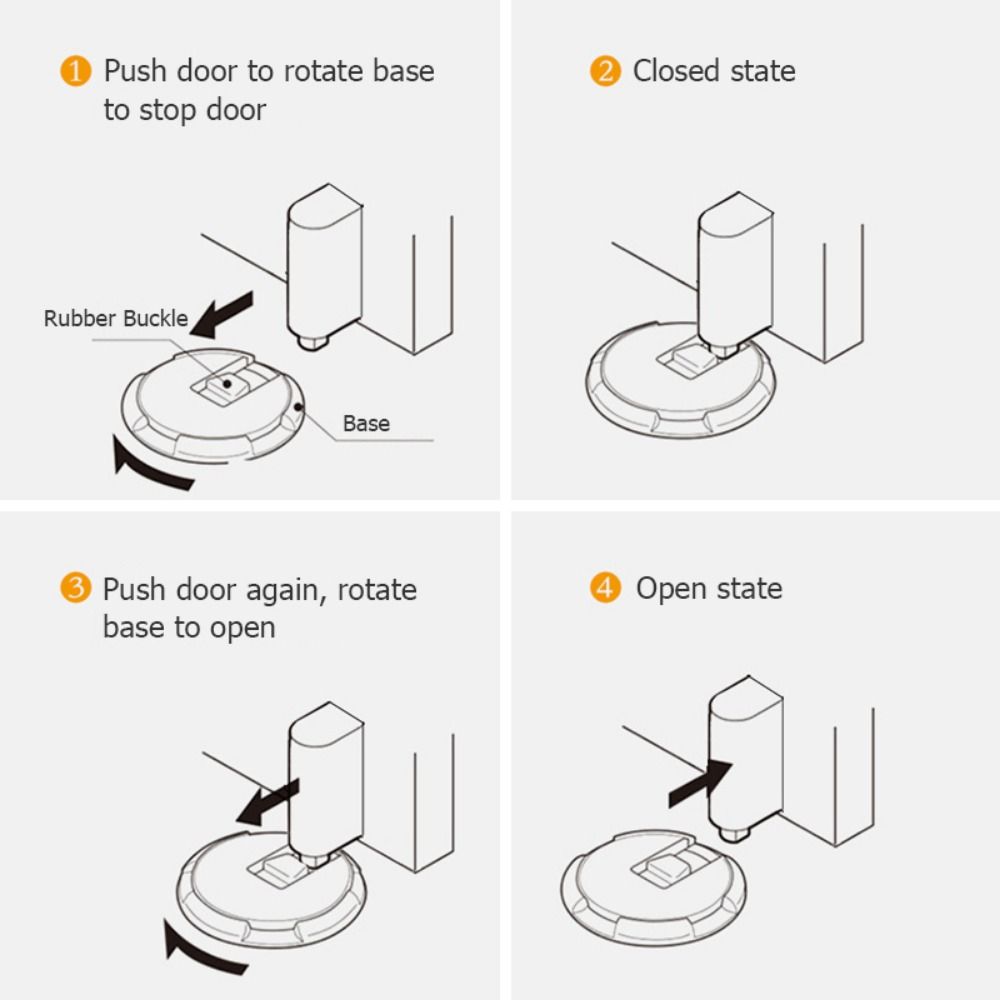 1 Push door to rotate base to stop door

Rubber Buckle

Base

2 Closed state

3 Push door again, rotate base to open

4 Open state