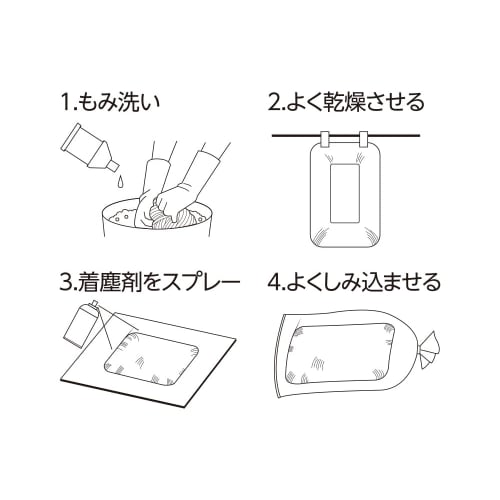 1.もみ洗い

2.よく乾燥させる

3.着塵剤をスプレー

4.よくしみ込ませる