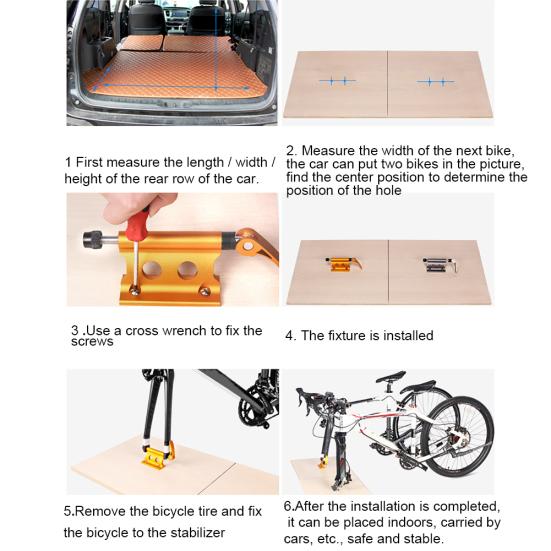 1 First measure the length / width / height of the rear row of the car.

2. Measure the width of the next bike, the car can put two bikes in the picture, find the center position to determine the position of the hole

3 .Use a cross wrench to fix the screws

4. The fixture is installed

5.Remove the bicycle tire and fix the bicycle to the stabilizer

6.After the installation is completed, it can be placed indoors, carried by cars, etc., safe and stable.